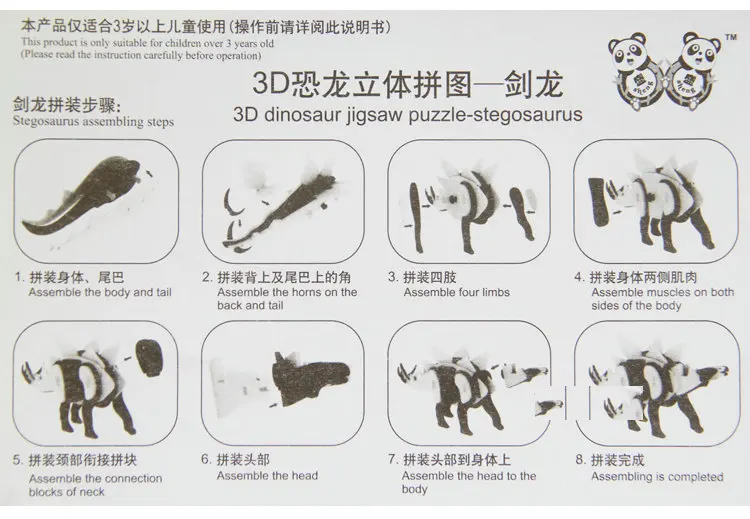 本产品仅适合3岁以上儿童使用（操作前请详阅此说明书）
This product is only suitable for children over 3 years old
(Please read the instruction carefully before operation)

™

3D恐龙立体拼图—剑龙
3D dinosaur jigsaw puzzle-stegosaurus

剑龙拼装步骤:
Stegosaurus assembling steps

1. 拼装身体、尾巴
Assemble the body and tail

2. 拼装背上及尾巴上的角
Assemble the horns on the back and tail

3. 拼装四肢
Assemble four limbs

4. 拼装身体两侧肌肉
Assemble muscles on both sides of the body

5. 拼装颈部衔接拼块
Assemble the connection blocks of neck

6. 拼装头部
Assemble the head

7. 拼装头部到身体上
Assemble the head to the body

8. 拼装完成
Assembling is completed