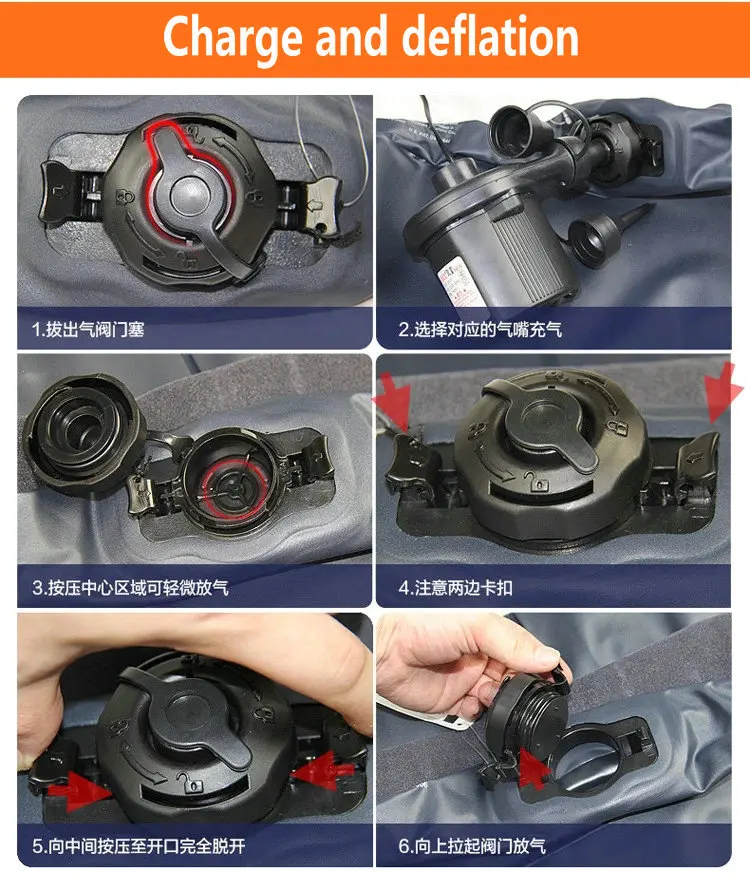 Charge and deflation

1.拔出气阀门塞

2.选择对应的气嘴充气

3.按压中心区域可轻微放气

4.注意两边卡扣

5.向中间按压至开口完全脱开

6.向上拉起阀门放气