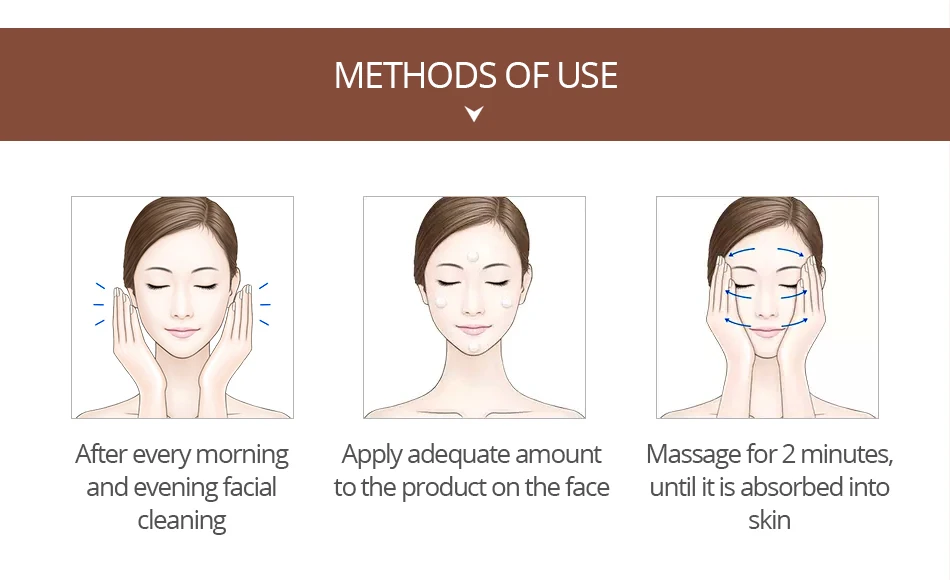 METHODS OF USE

After every morning and evening facial cleaning

Apply adequate amount to the product on the face

Massage for 2 minutes, until it is absorbed into skin