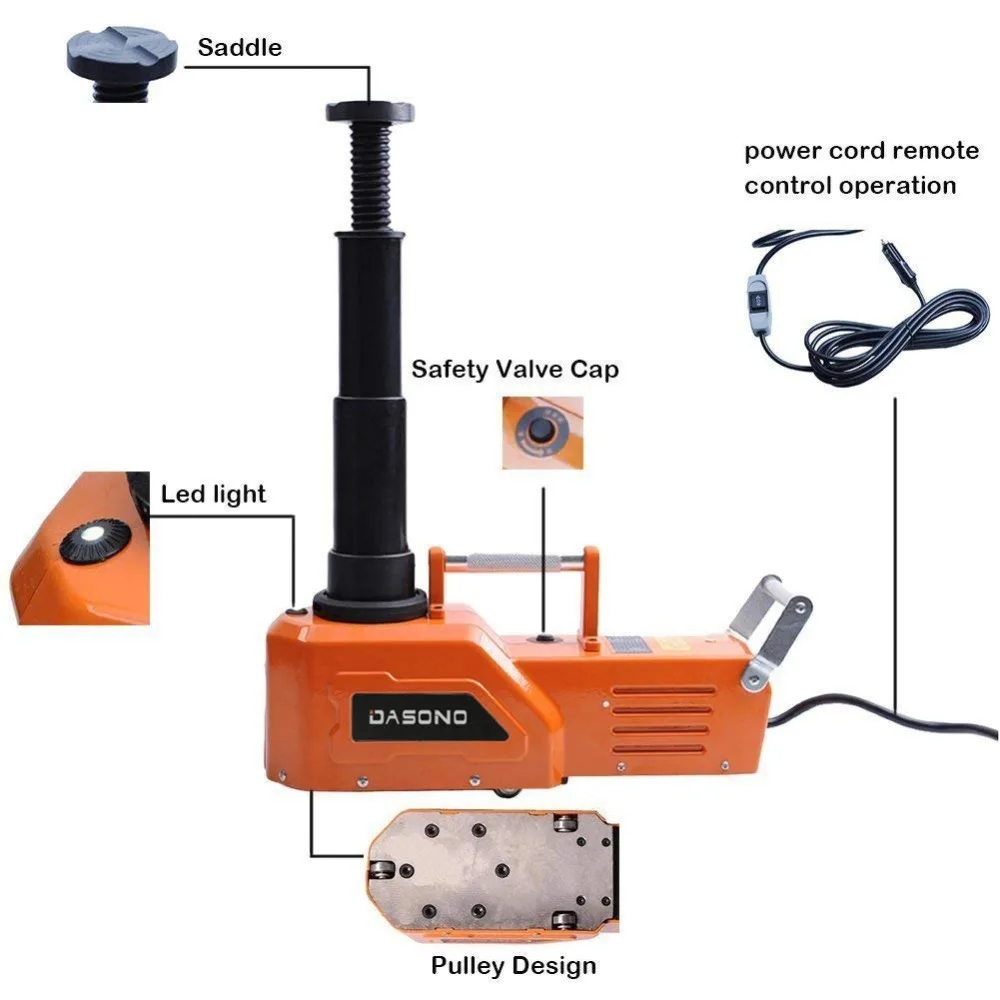 Saddle

power cord remote control operation

Safety Valve Cap

Led light

DASONO

Pulley Design