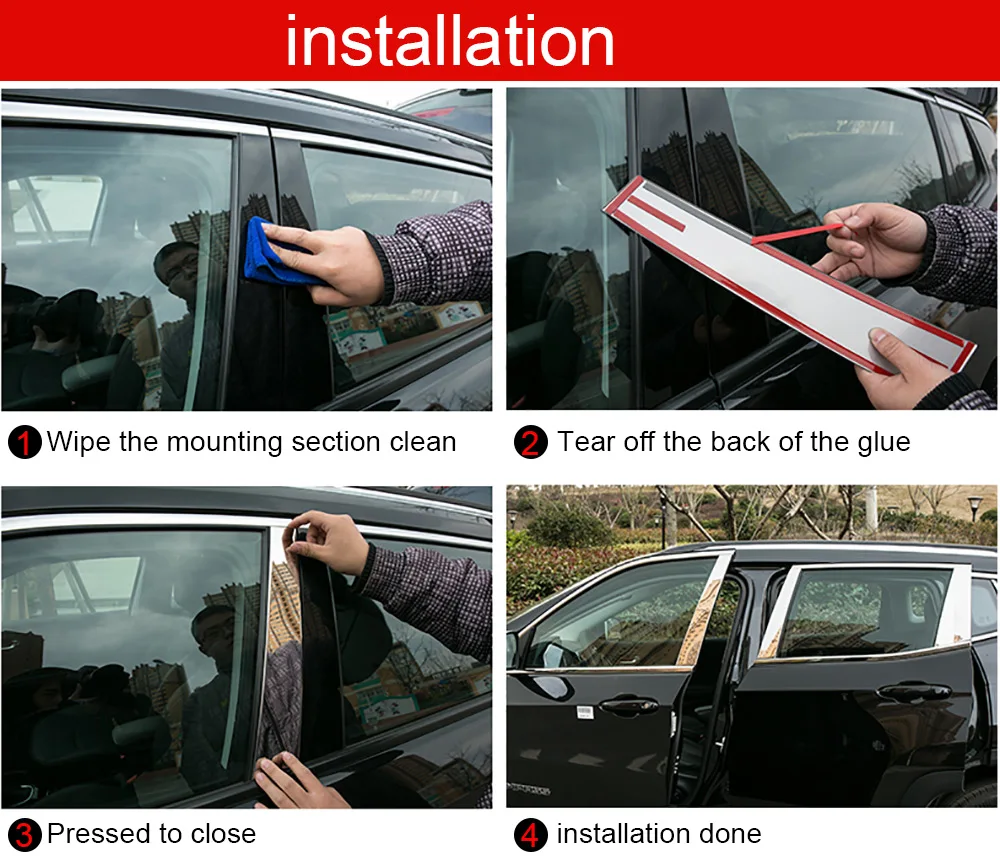 installation

1 Wipe the mounting section clean

2 Tear off the back of the glue

3 Pressed to close

4 installation done