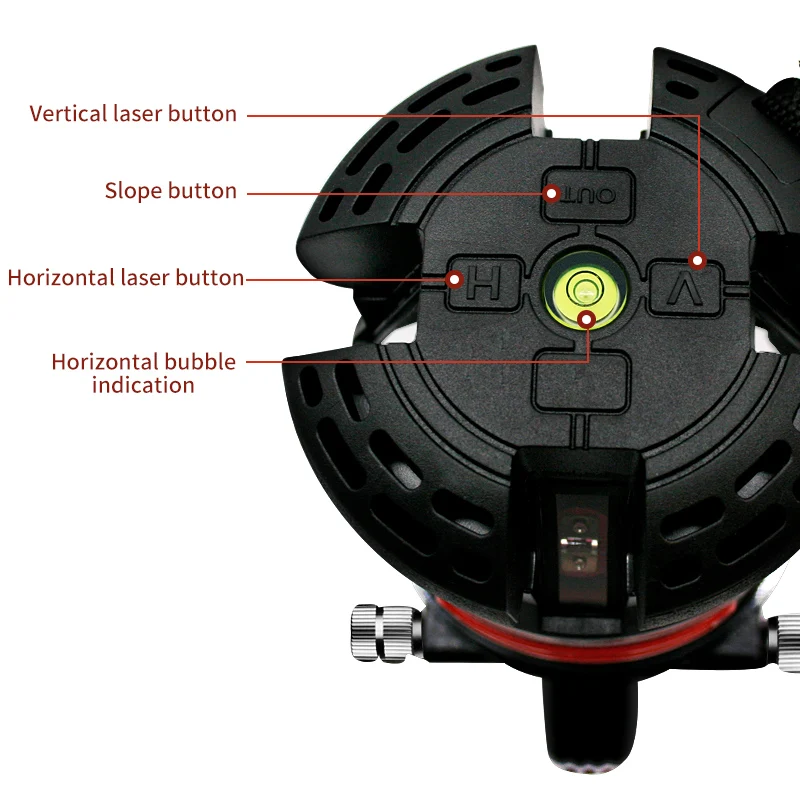 Vertical laser button

Slope button

Horizontal laser button

Horizontal bubble indication

OUT

H

V