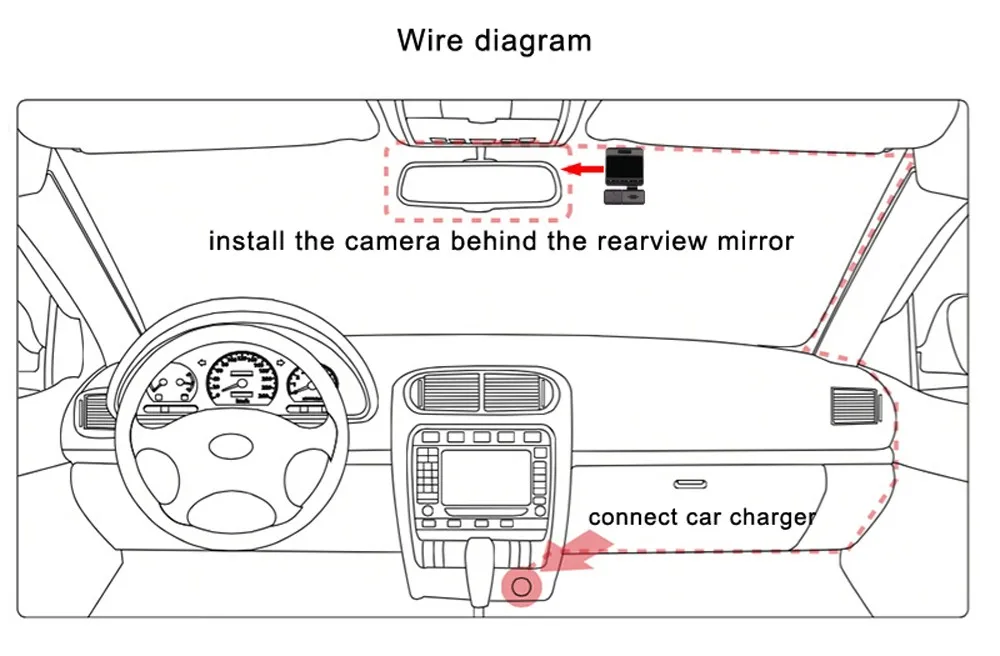 Wire diagram

install the camera behind the rearview mirror

connect car charger