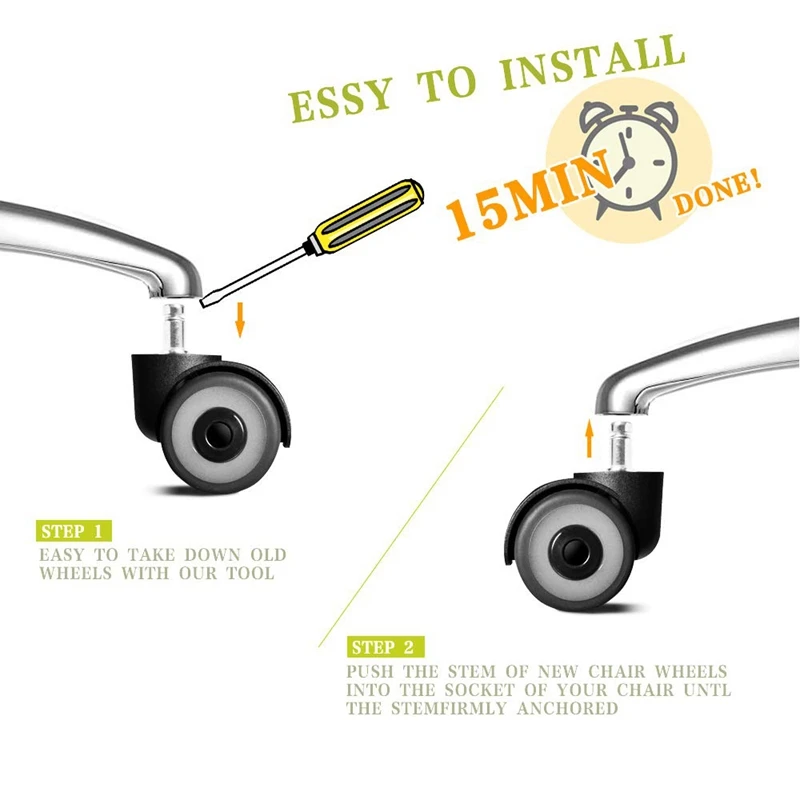 ESSY TO INSTALL

15MIN DONE!

STEP 1
EASY TO TAKE DOWN OLD WHEELS WITH OUR TOOL

STEP 2
PUSH THE STEM OF NEW CHAIR WHEELS INTO THE SOCKET OF YOUR CHAIR UNTL THE STEMFIRMLY ANCHORED