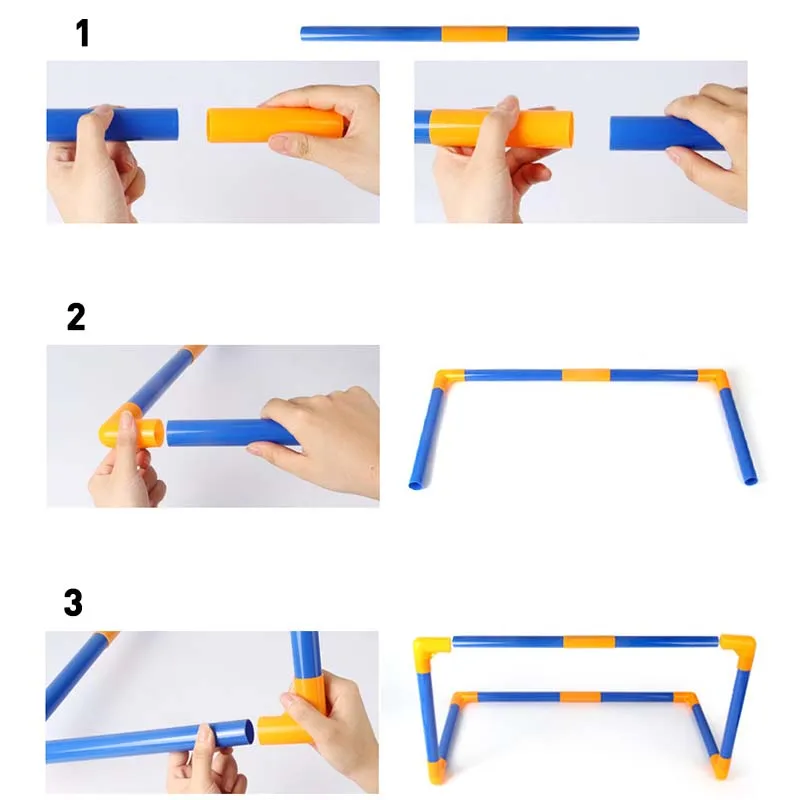 1

2

3