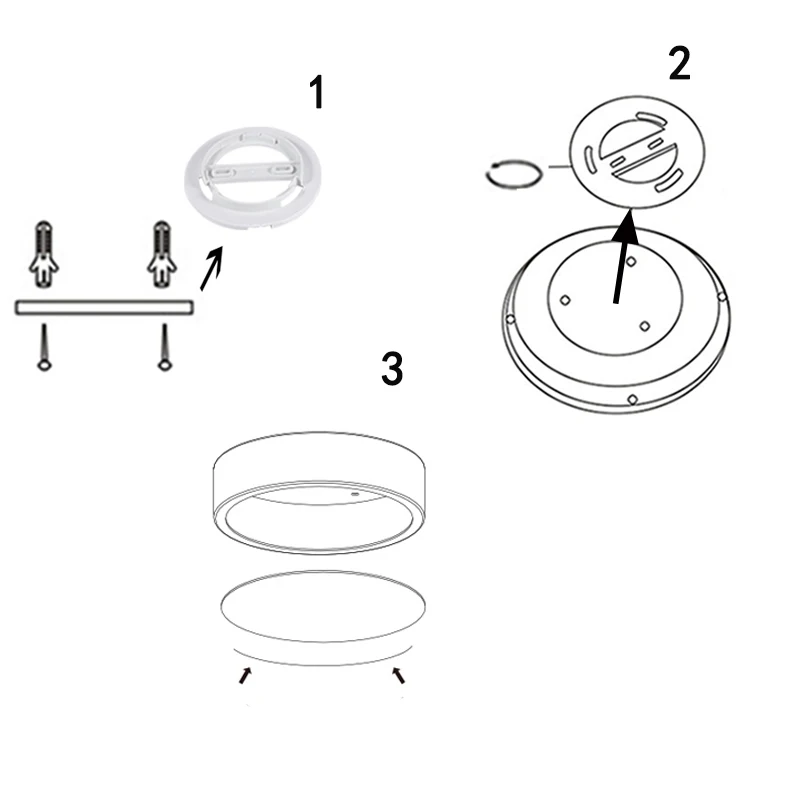 1

2

3