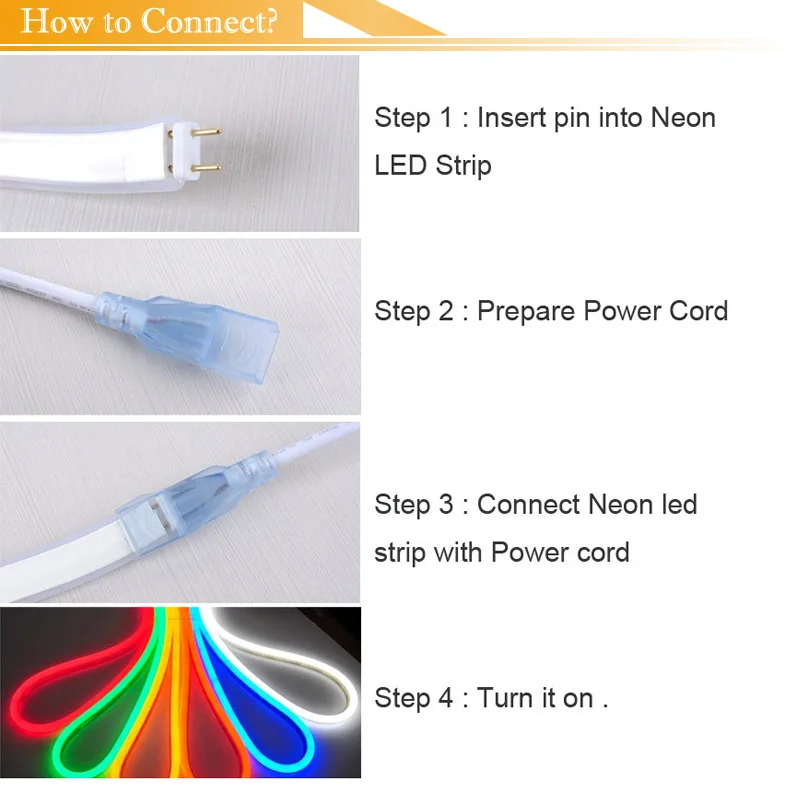 How to Connect?

Step 1 : Insert pin into Neon LED Strip

Step 2 : Prepare Power Cord

Step 3 : Connect Neon led strip with Power cord

Step 4 : Turn it on .