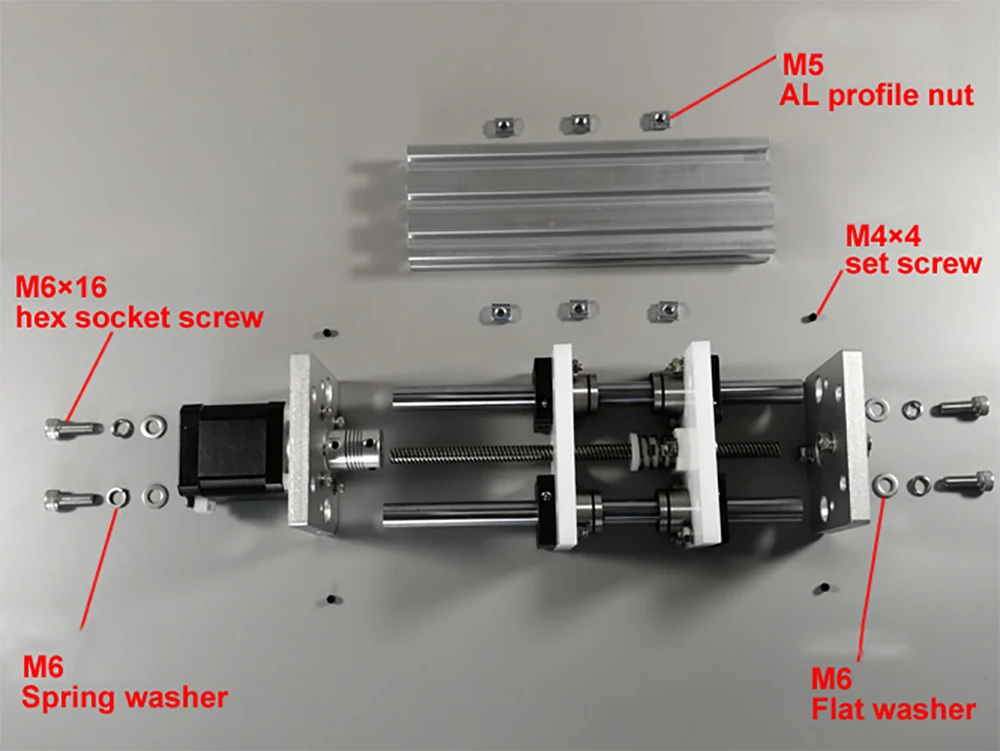 M5
AL profile nut

M4×4
set screw

M6×16
hex socket screw

M6
Spring washer

M6
Flat washer