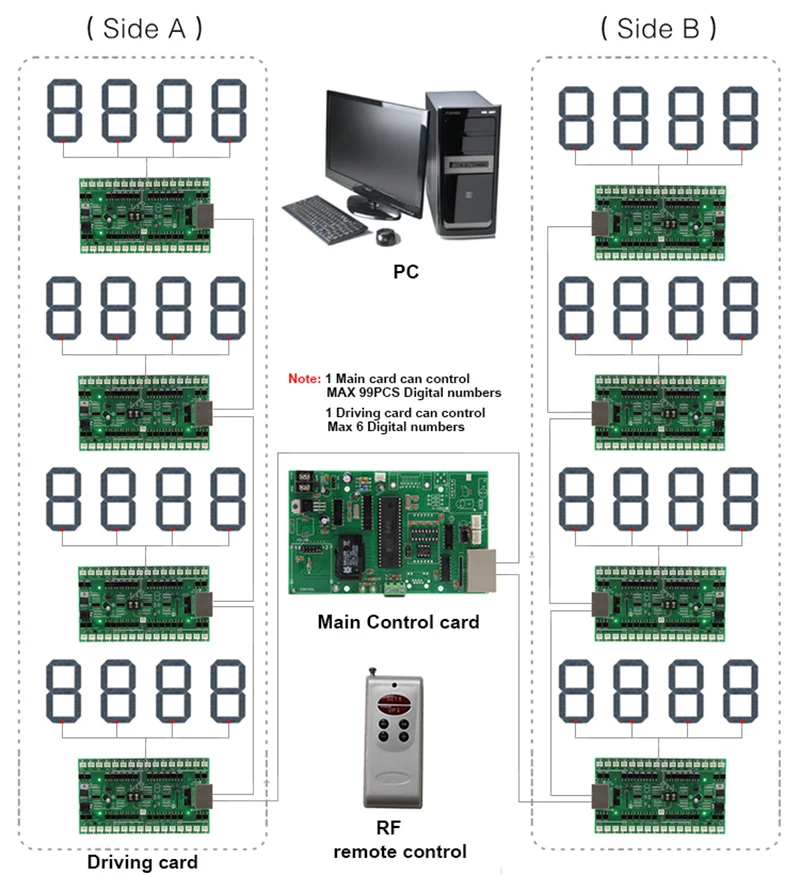 ( Side A )

( Side B )

PC

Note: 1 Main card can control MAX 99PCS Digital numbers

1 Driving card can control Max 6 Digital numbers

Main Control card

RF remote control

Driving card