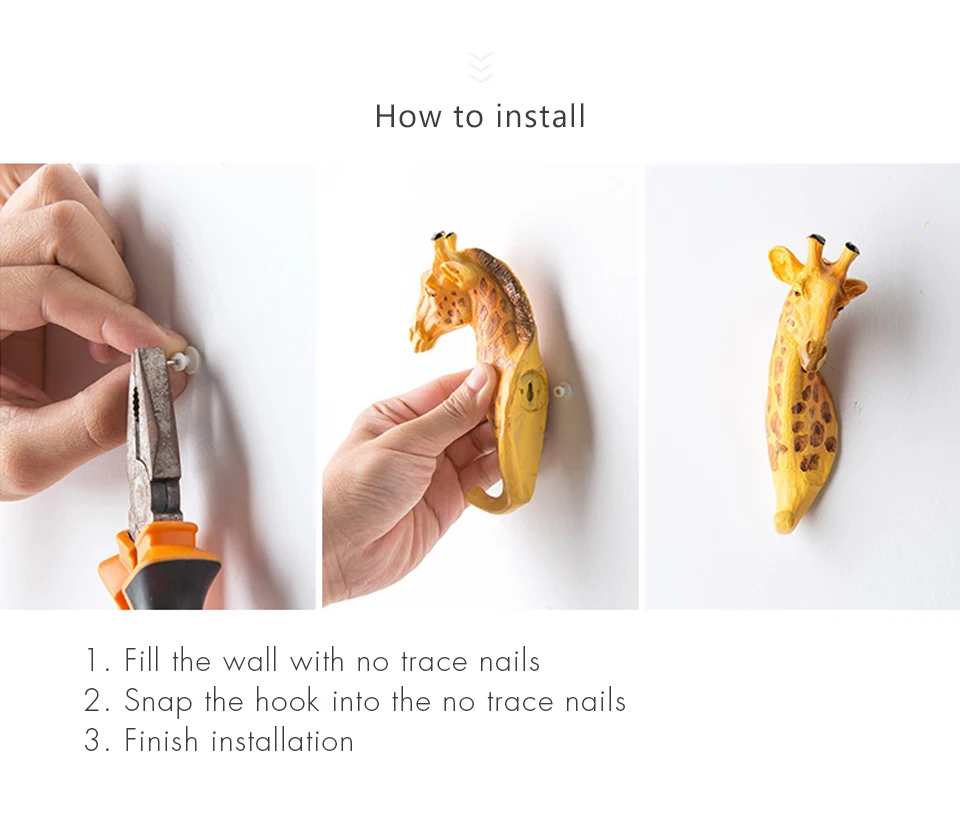 How to install

1. Fill the wall with no trace nails
2. Snap the hook into the no trace nails
3. Finish installation