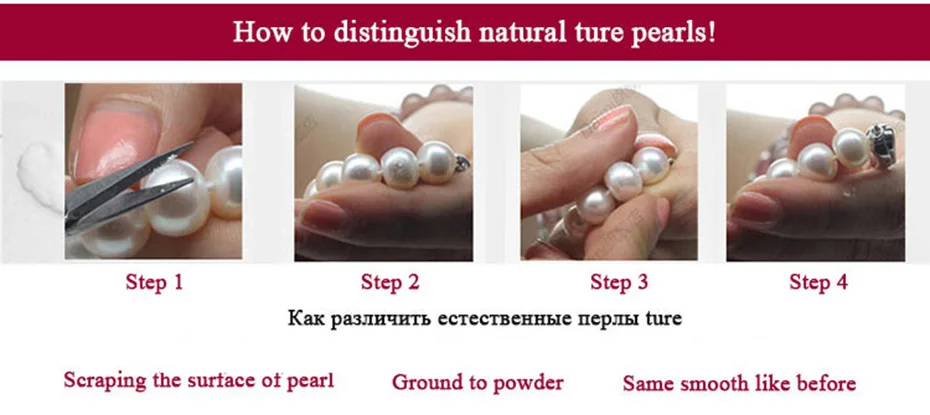 How to distinguish natural ture pearls!

Step 1

Step 2

Step 3

Step 4

Как различить естественные перлы ture

Scraping the surface of pearl

Ground to powder

Same smooth like before