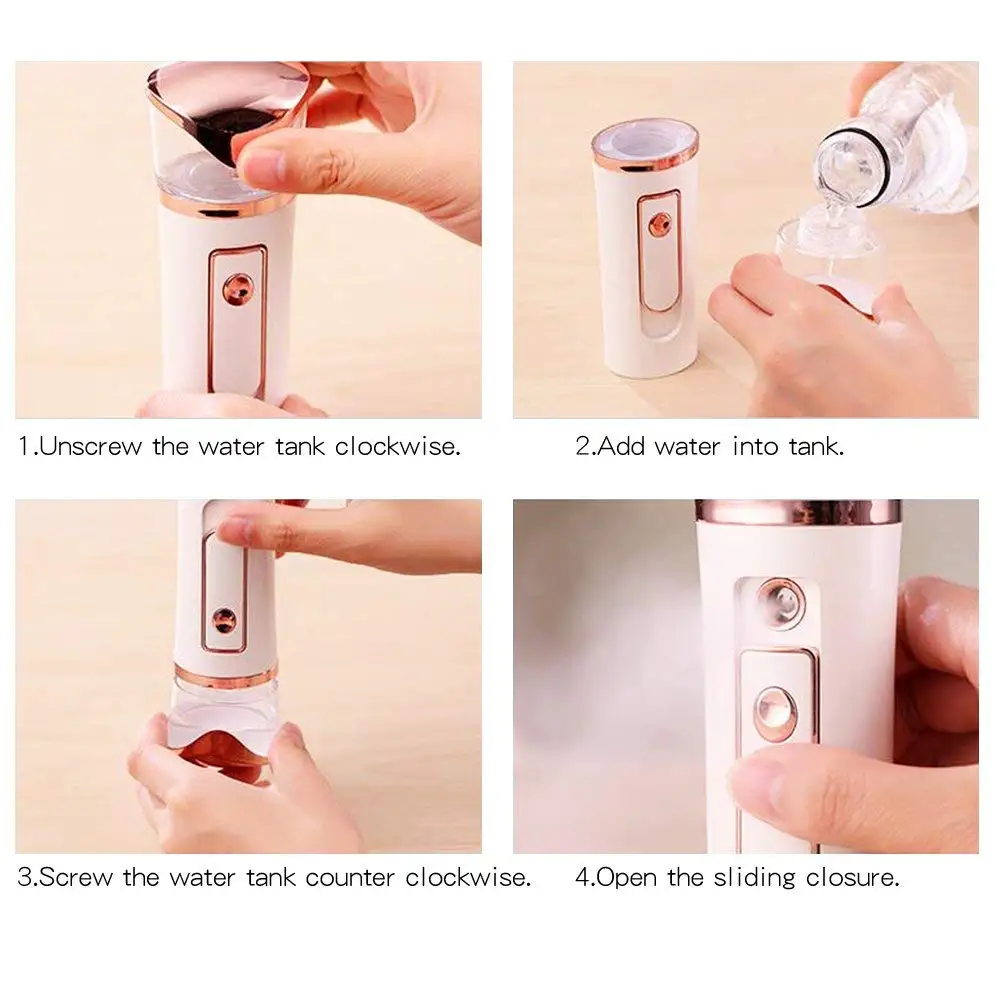 1.Unscrew the water tank clockwise.

2.Add water into tank.

3.Screw the water tank counter clockwise.

4.Open the sliding closure.