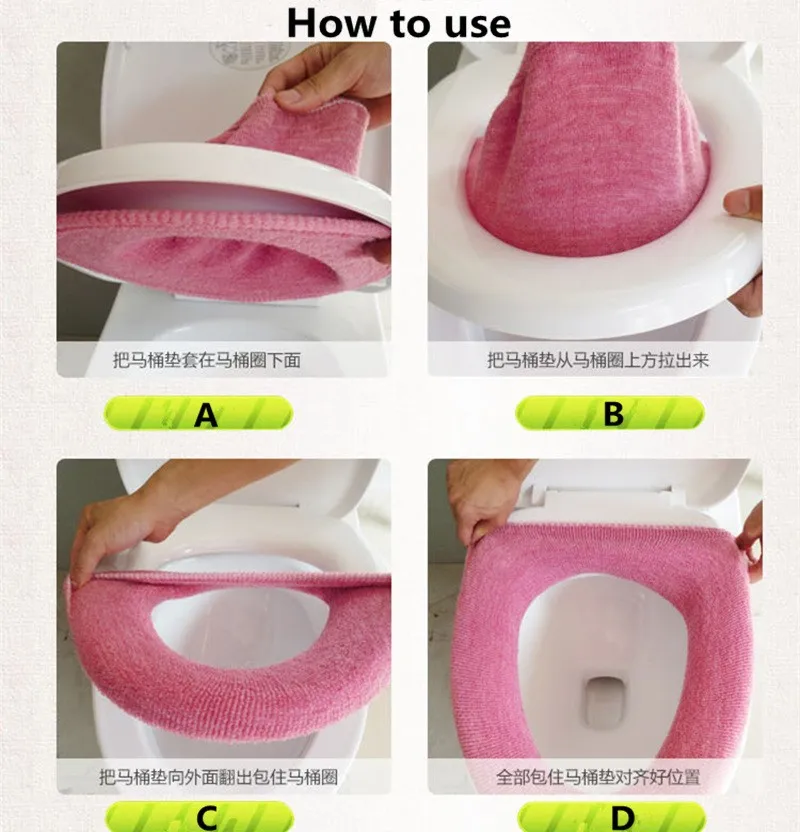 How to use

把马桶垫套在马桶圈下面

A

把马桶垫从马桶圈上方拉出来

B

把马桶垫向外面翻出包住马桶圈

C

全部包住马桶垫对齐好位置

D