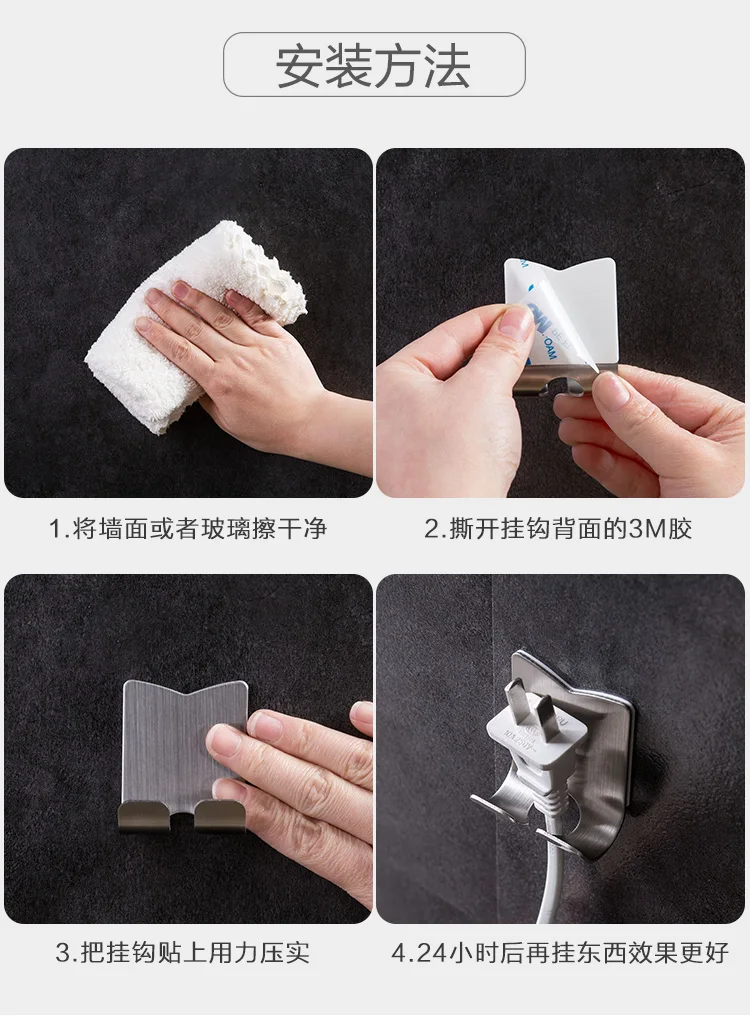 安装方法

1.将墙面或者玻璃擦干净

2.撕开挂钩背面的3M胶

3.把挂钩贴上用力压实

4.24小时后再挂东西效果更好