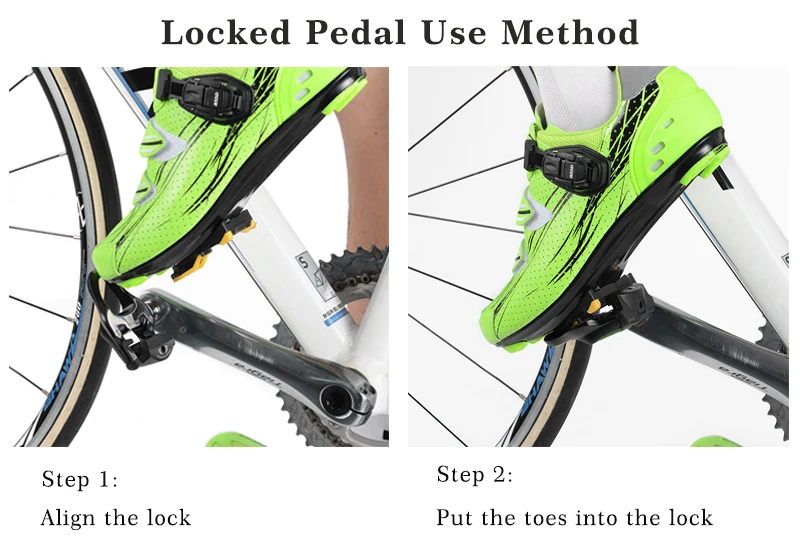 Locked Pedal Use Method

Step 1:

Align the lock

Step 2:

Put the toes into the lock