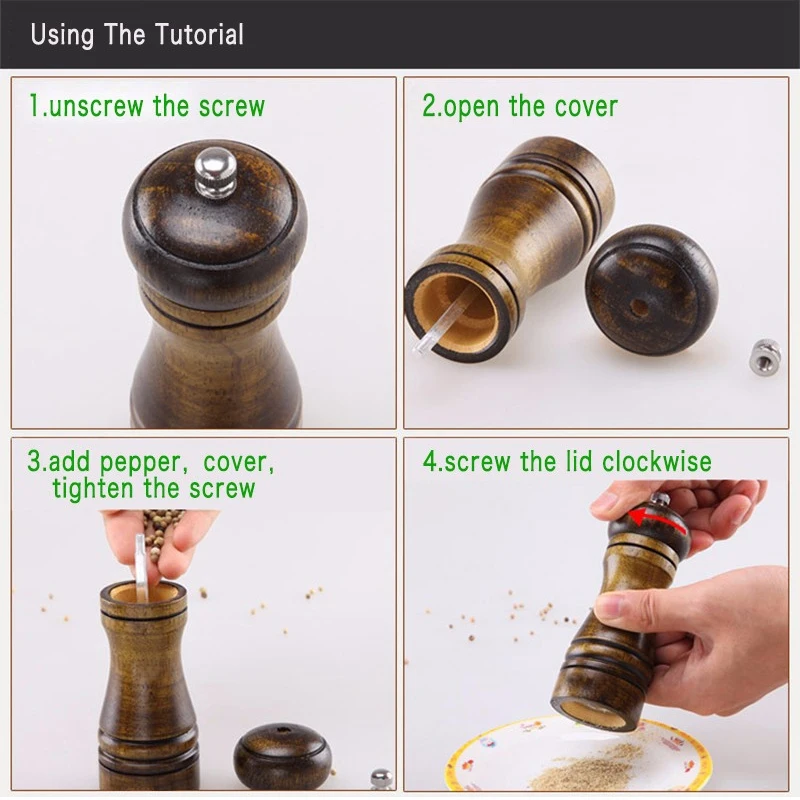 Using The Tutorial

1.unscrew the screw

2.open the cover

3.add pepper, cover, tighten the screw

4.screw the lid clockwise