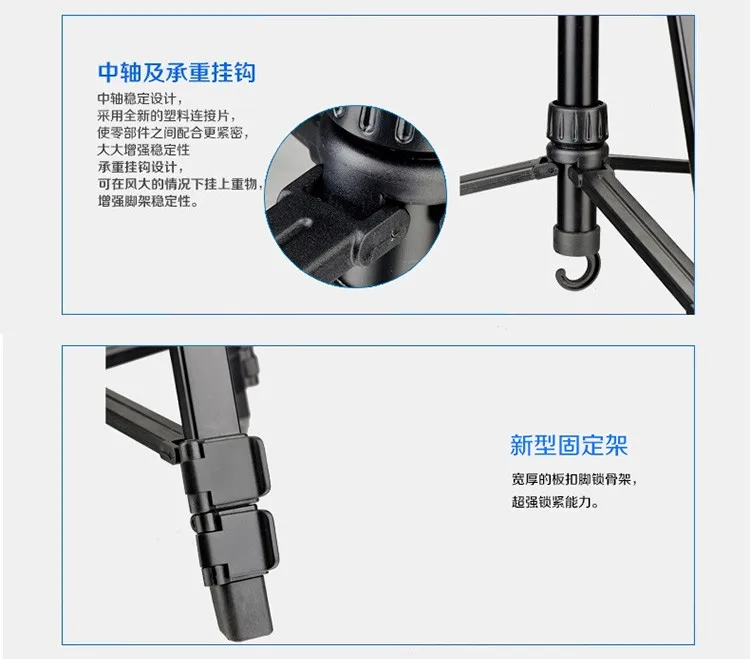 中轴及承重挂钩

中轴稳定设计，
采用全新的塑料连接片，
使零部件之间配合更紧密，
大大增强稳定性
承重挂钩设计，
可在风大的情况下挂上重物，
增强脚架稳定性。

新型固定架

宽厚的板扣脚锁骨架，
超强锁紧能力。