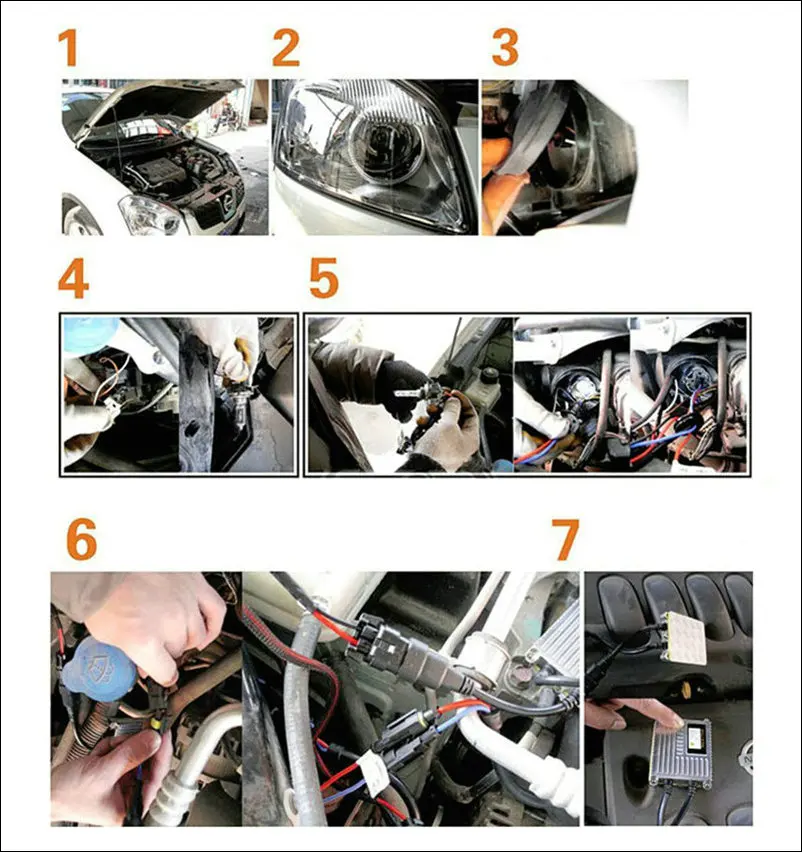 1
2
3
4
5
6
7