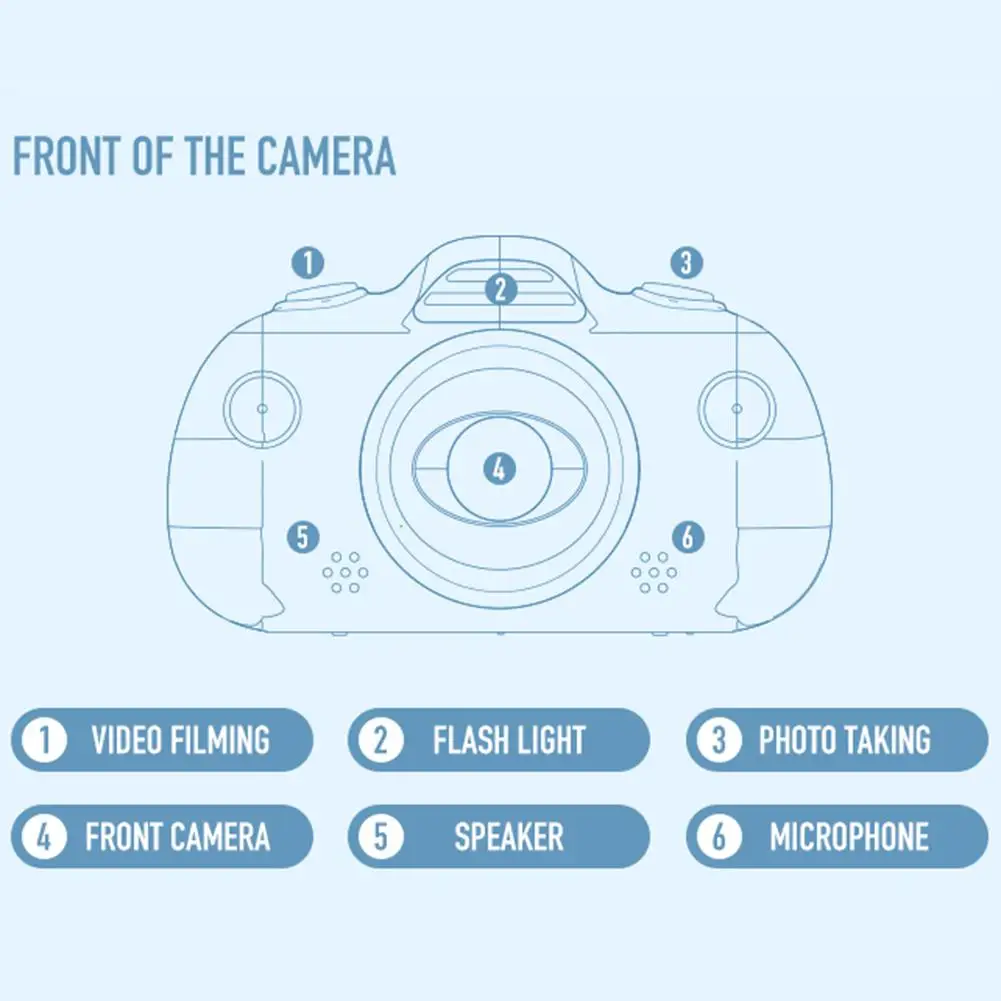 FRONT OF THE CAMERA

1
2
3
4
5
6

1 VIDEO FILMING
2 FLASH LIGHT
3 PHOTO TAKING
4 FRONT CAMERA
5 SPEAKER
6 MICROPHONE