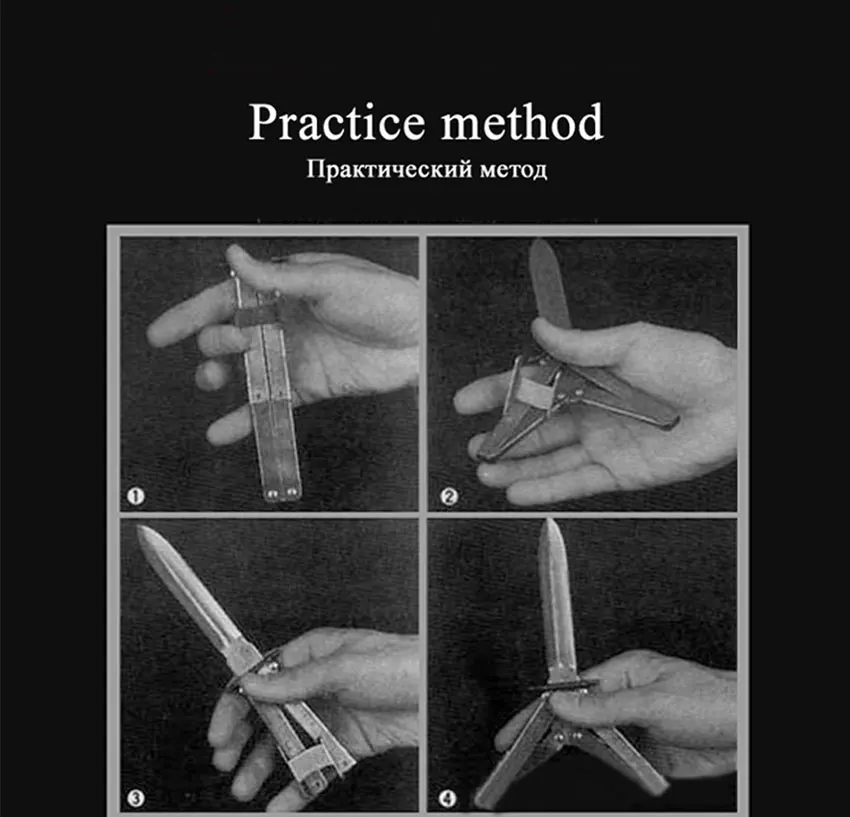 Practice method
Практический метод

1

2

3

4