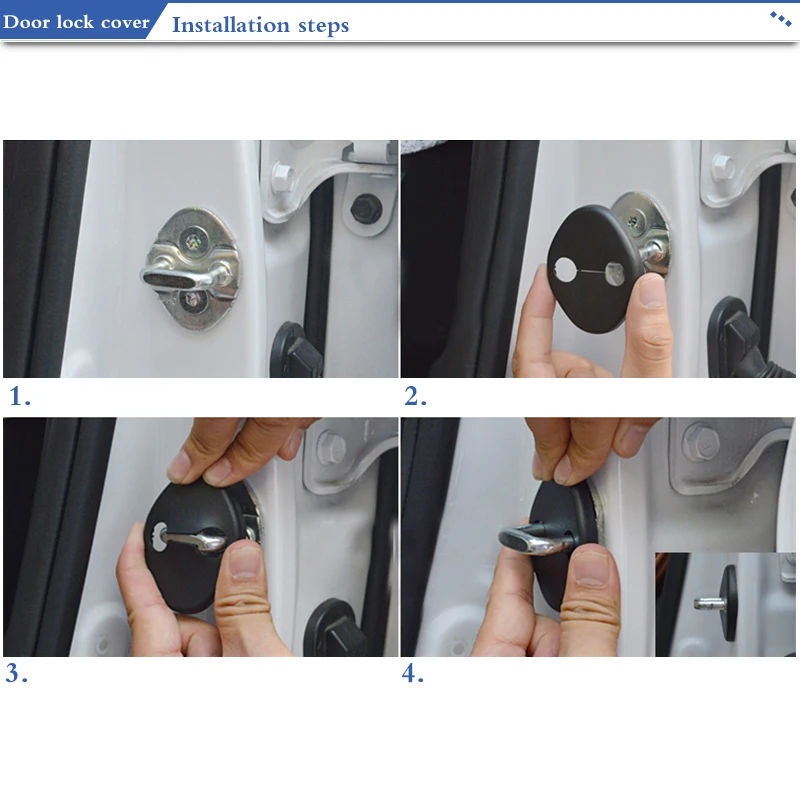 Door lock cover Installation steps

1.

2.

3.

4.