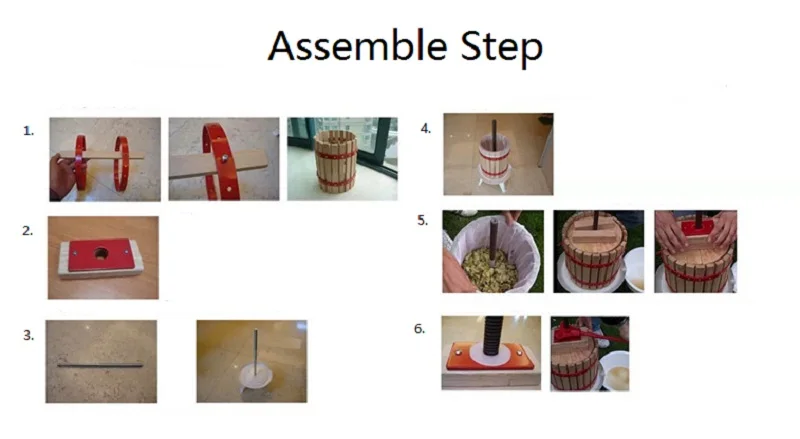 Assemble Step

1.

2.

3.

4.

5.

6.