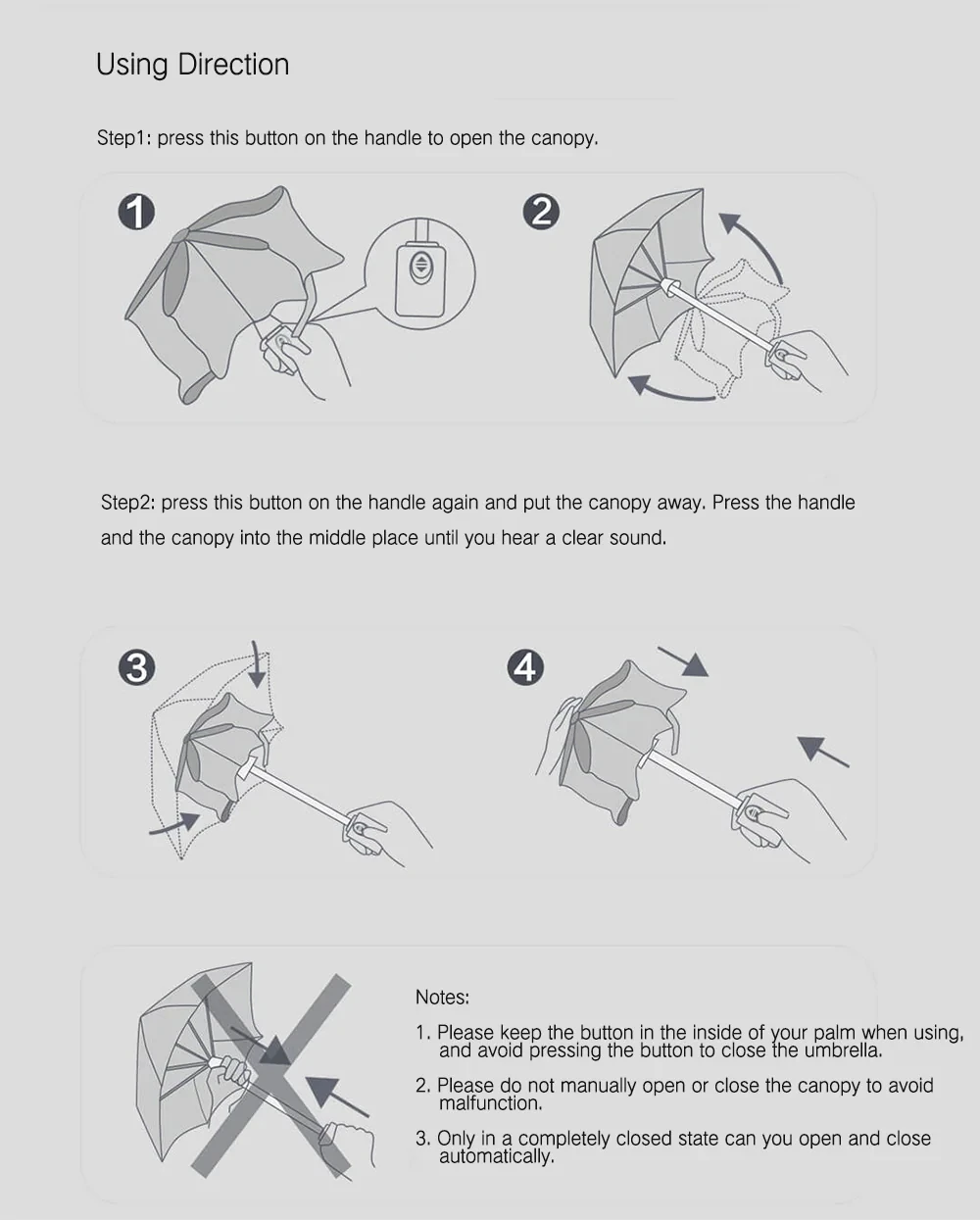 Using Direction

Step1: press this button on the handle to open the canopy.

1

2

Step2: press this button on the handle again and put the canopy away. Press the handle and the canopy into the middle place until you hear a clear sound.

3

4

Notes:

1. Please keep the button in the inside of your palm when using, and avoid pressing the button to close the umbrella.

2. Please do not manually open or close the canopy to avoid malfunction.

3. Only in a completely closed state can you open and close automatically.