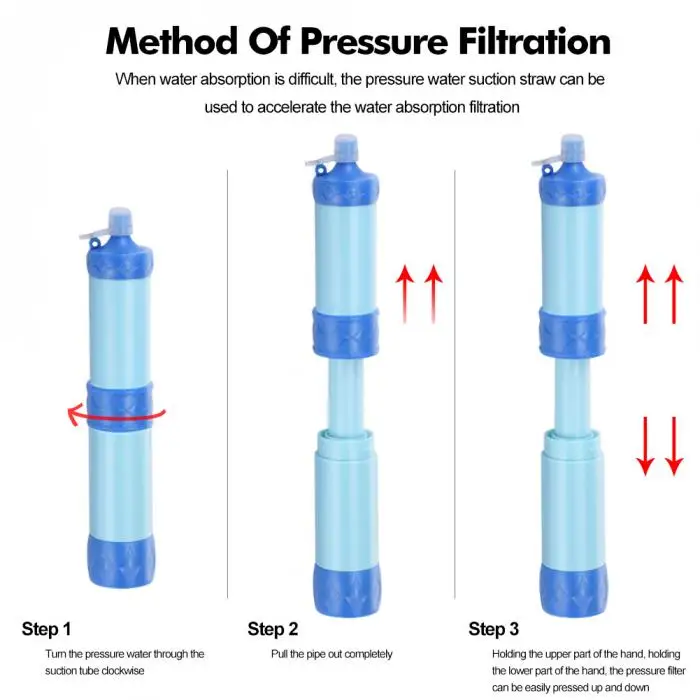 Method Of Pressure Filtration

When water absorption is difficult, the pressure water suction straw can be used to accelerate the water absorption filtration

Step 1

Turn the pressure water through the suction tube clockwise

Step 2

Pull the pipe out completely

Step 3

Holding the upper part of the hand, holding the lower part of the hand, the pressure filter can be easily pressed up and down