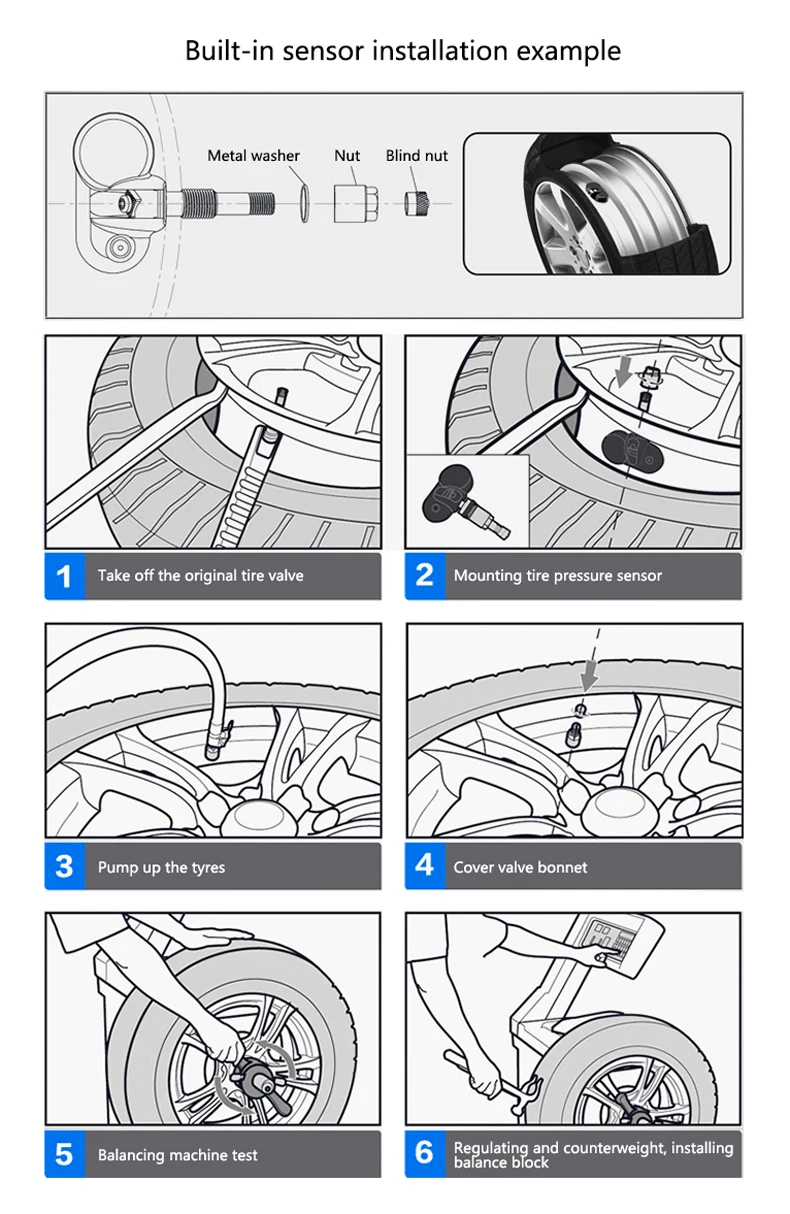 Built-in sensor installation example

Metal washer Nut Blind nut

1 Take off the original tire valve

2 Mounting tire pressure sensor

3 Pump up the tyres

4 Cover valve bonnet

5 Balancing machine test

6 Regulating and counterweight, installing balance block