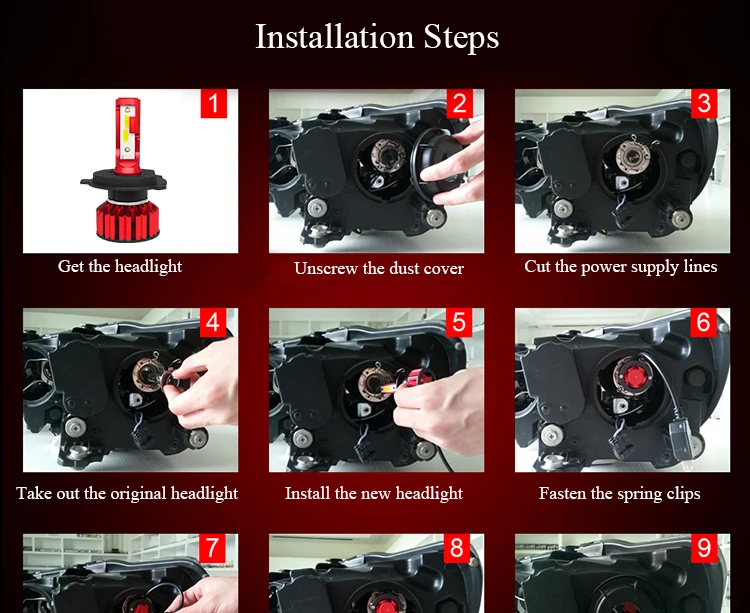 Installation Steps

1

Get the headlight

2

Unscrew the dust cover

3

Cut the power supply lines

4

Take out the original headlight

5

Install the new headlight

6

Fasten the spring clips

7

8

9