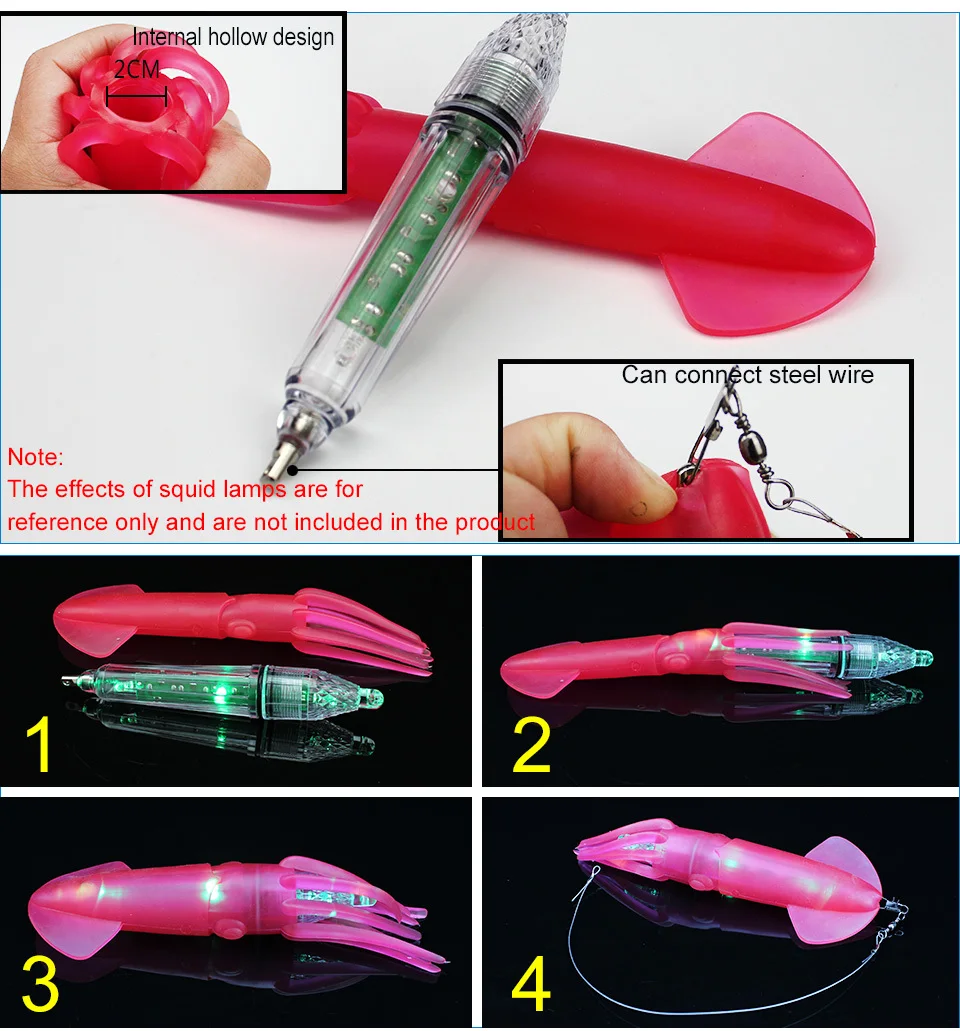 Internal hollow design
2CM

Can connect steel wire

Note:
The effects of squid lamps are for reference only and are not included in the product

1

2

3

4