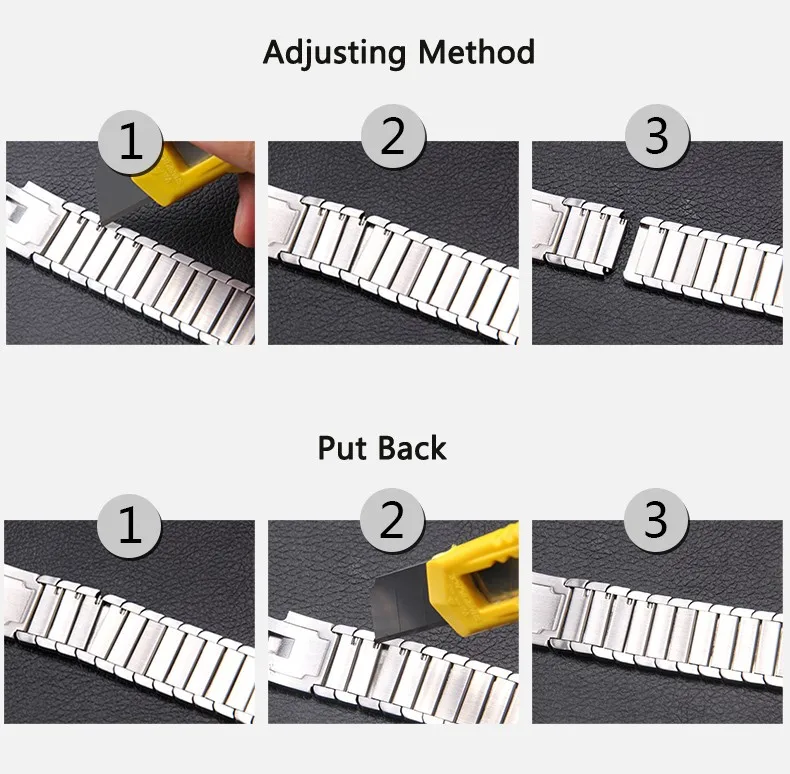 Adjusting Method

1

2

3

Put Back

1

2

3