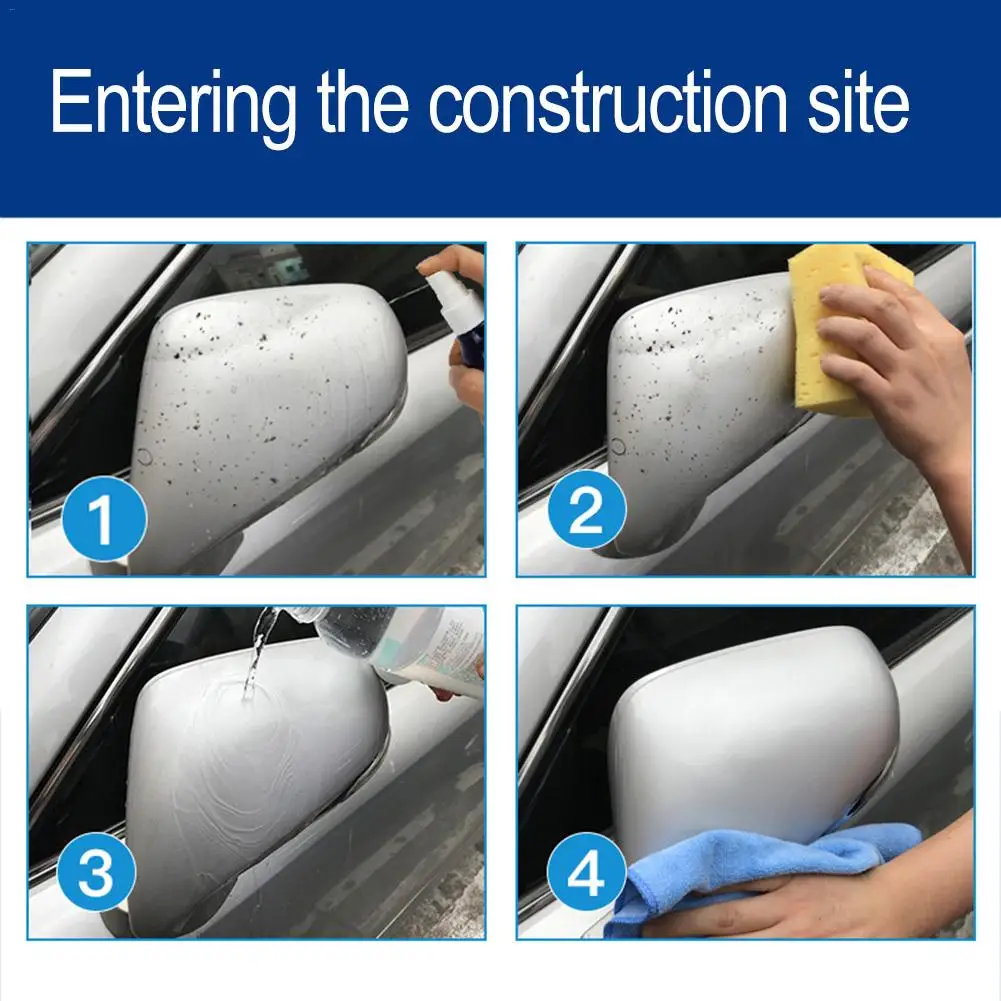 Entering the construction site

1

2

3

4