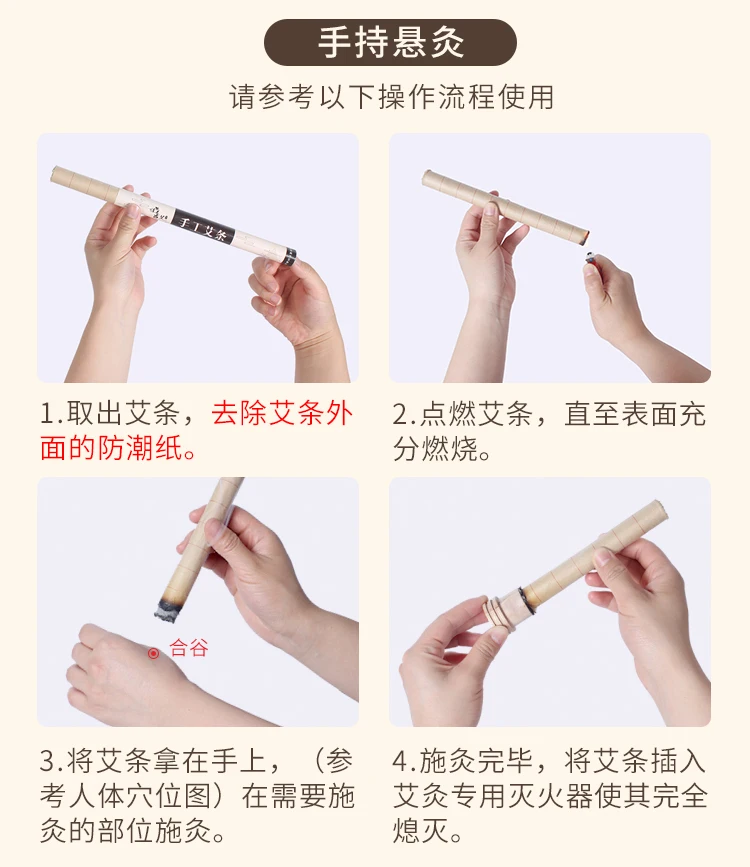 手持悬灸

请参考以下操作流程使用

手工艾条

1.取出艾条，去除艾条外面的防潮纸。

2.点燃艾条，直至表面充分燃烧。

合谷

3.将艾条拿在手上，（参考人体穴位图）在需要施灸的部位施灸。

4.施灸完毕，将艾条插入艾灸专用灭火器使其完全熄灭。