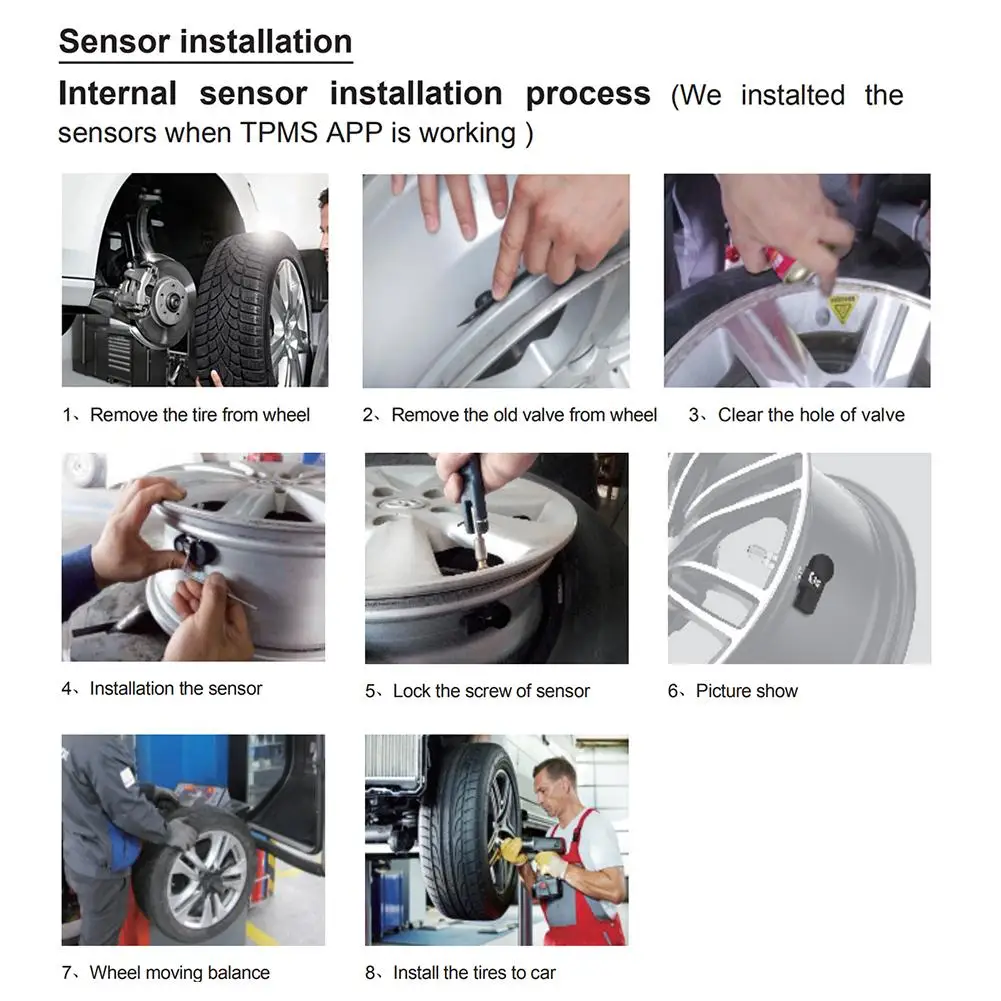 Sensor installation

Internal sensor installation process (We instalted the sensors when TPMS APP is working )

1、Remove the tire from wheel

2、Remove the old valve from wheel

3、Clear the hole of valve

4、Installation the sensor

5、Lock the screw of sensor

6、Picture show

7、Wheel moving balance

8、Install the tires to car