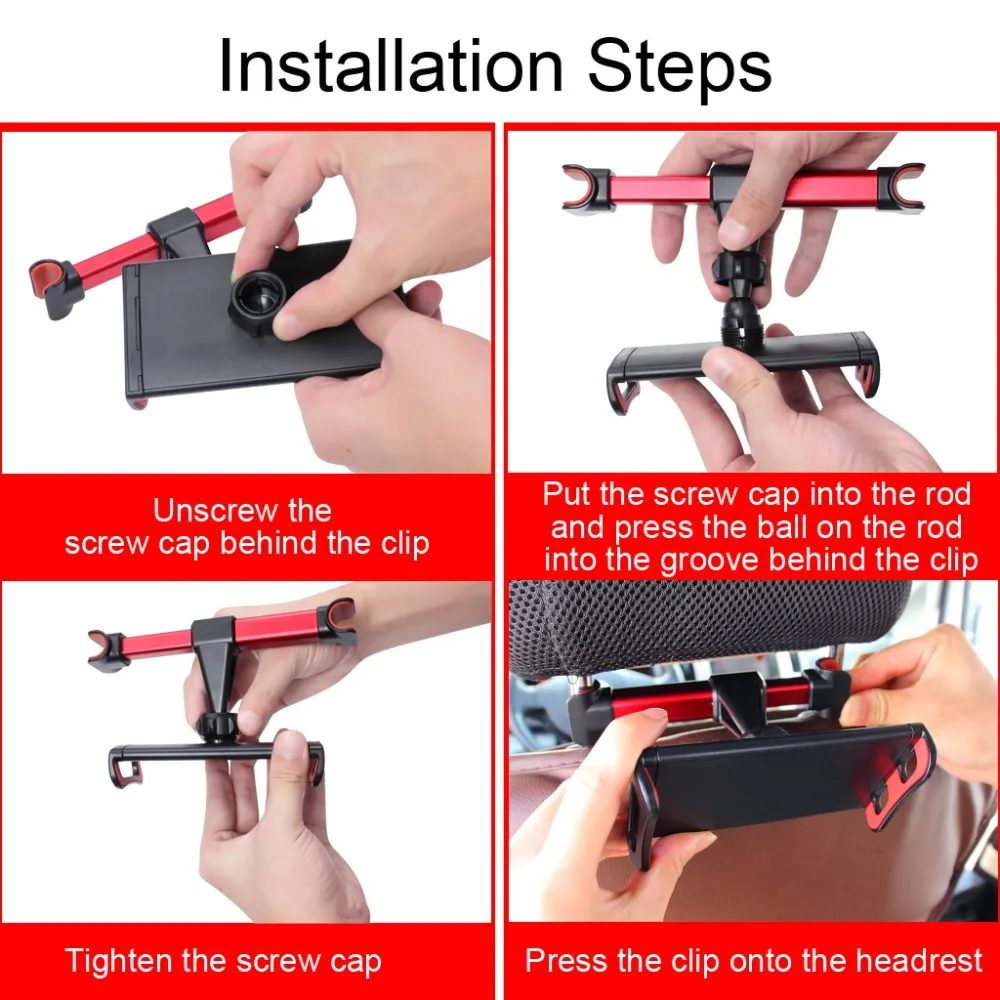 Installation Steps

Unscrew the screw cap behind the clip

Put the screw cap into the rod and press the ball on the rod into the groove behind the clip

Tighten the screw cap

Press the clip onto the headrest