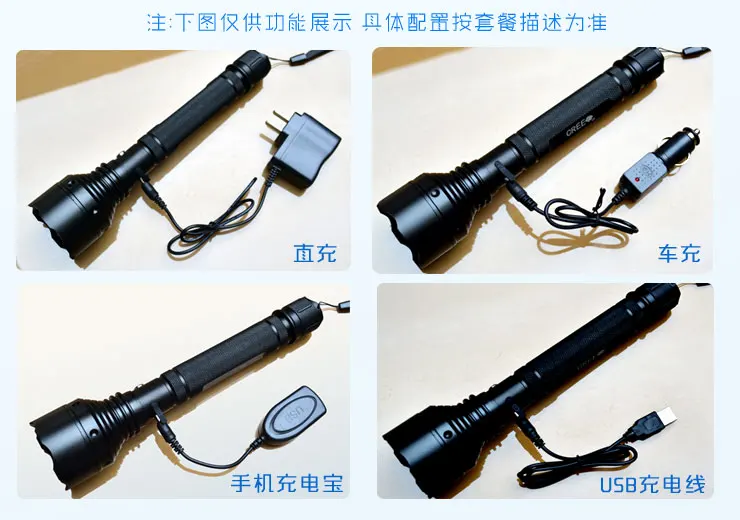 注:下图仅供功能展示 具体配置按套餐描述为准

直充

CREE

车充

USB

手机充电宝

USB充电线