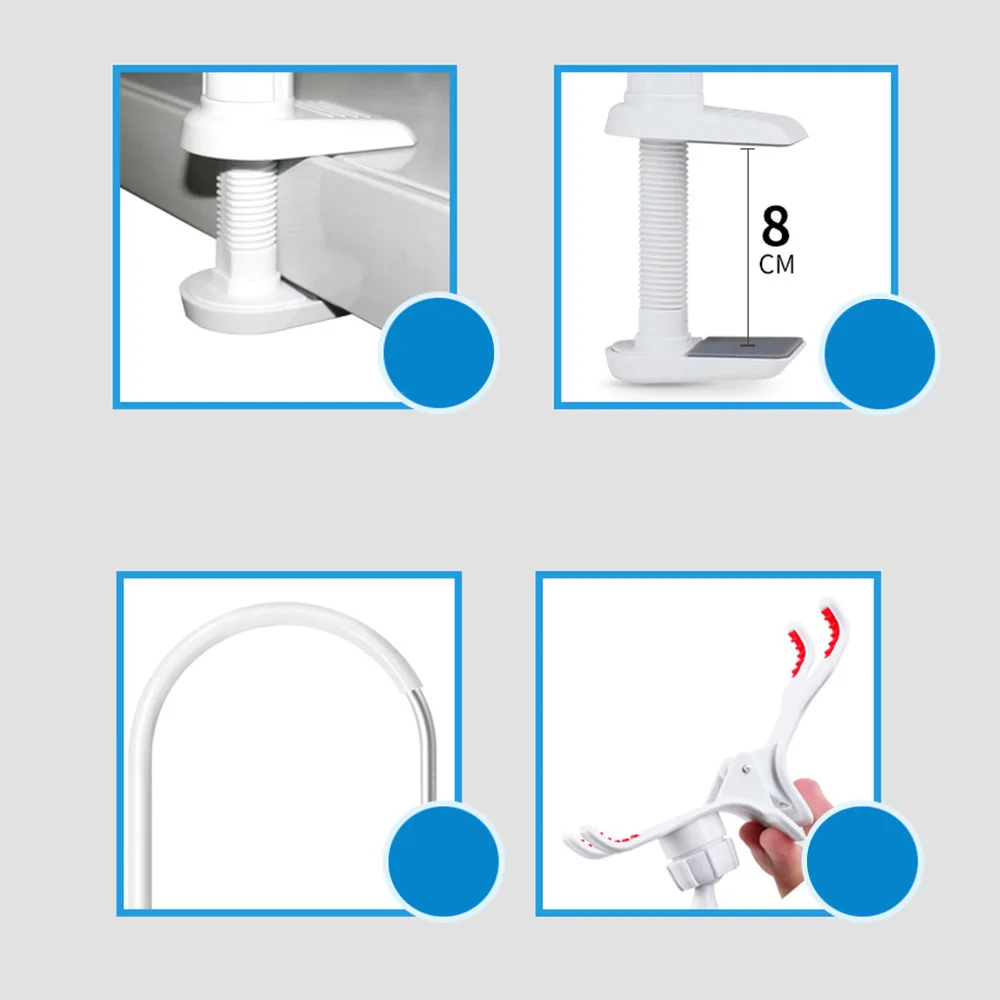 8
CM