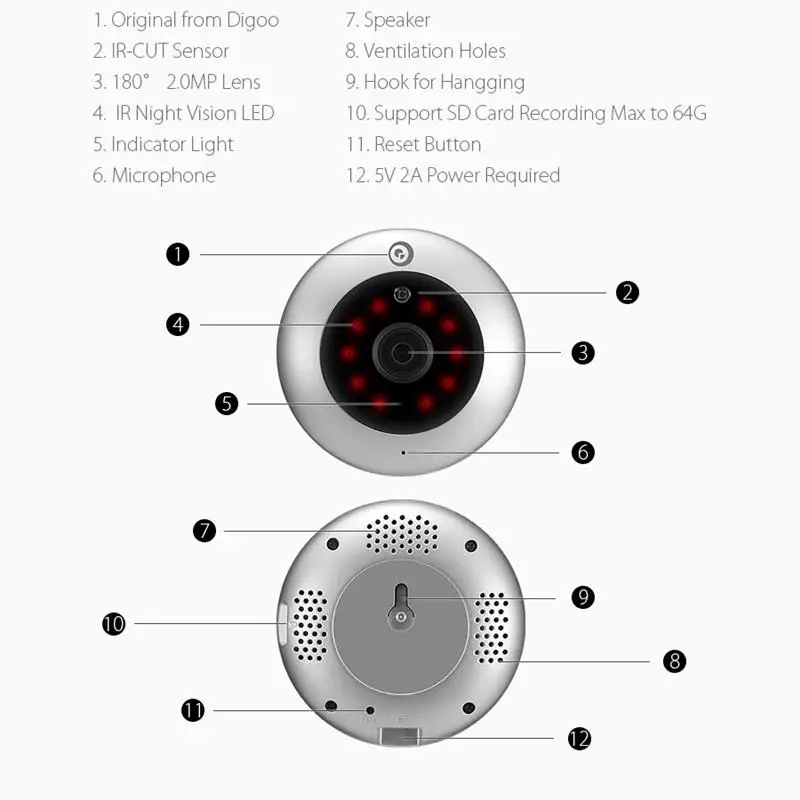 1. Original from Digoo
2. IR-CUT Sensor
3. 180° 2.0MP Lens
4. IR Night Vision LED
5. Indicator Light
6. Microphone

7. Speaker
8. Ventilation Holes
9. Hook for Hangging
10. Support SD Card Recording Max to 64G
11. Reset Button
12. 5V 2A Power Required

1
2
4
3
5
6
7
9
10
8
11
12