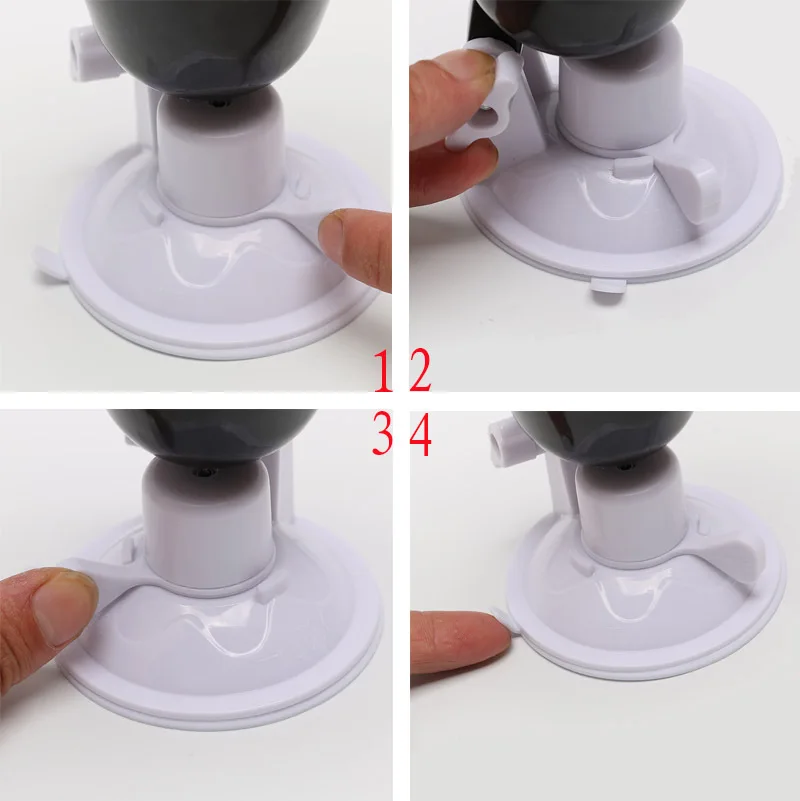 1 2
3 4