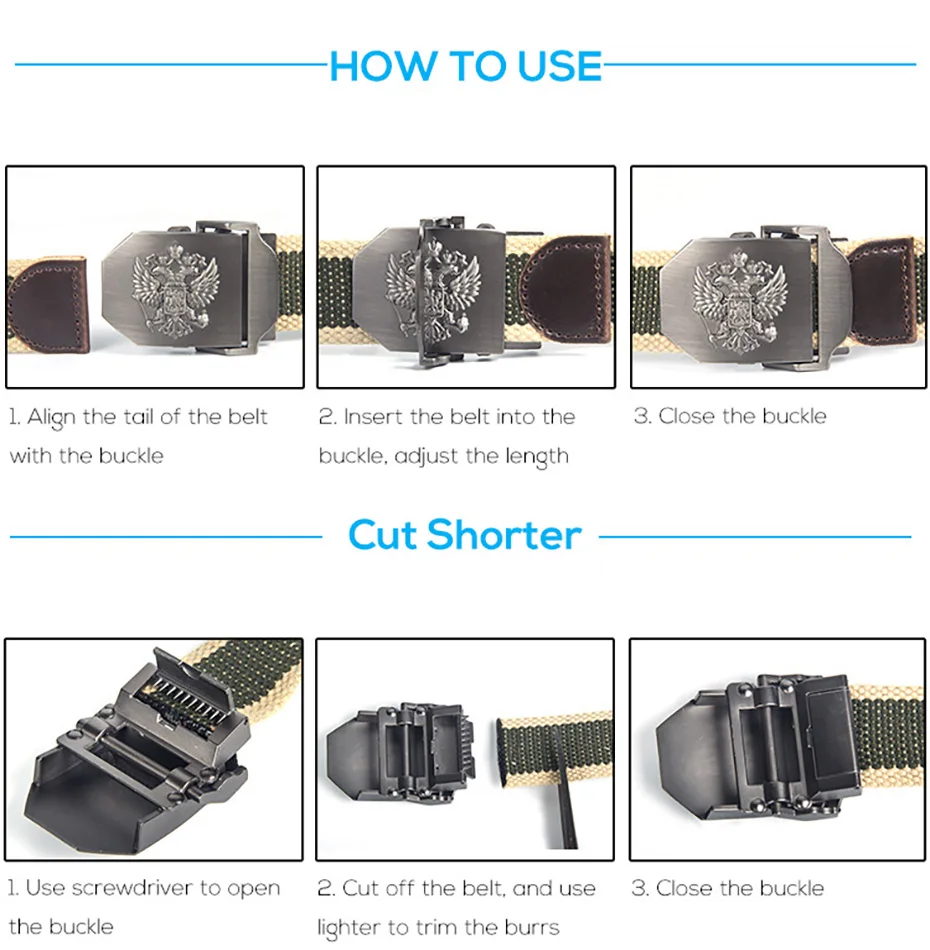 HOW TO USE

1. Align the tail of the belt with the buckle

2. Insert the belt into the buckle, adjust the length

3. Close the buckle

Cut Shorter

1. Use screwdriver to open the buckle

2. Cut off the belt, and use lighter to trim the burrs

3. Close the buckle