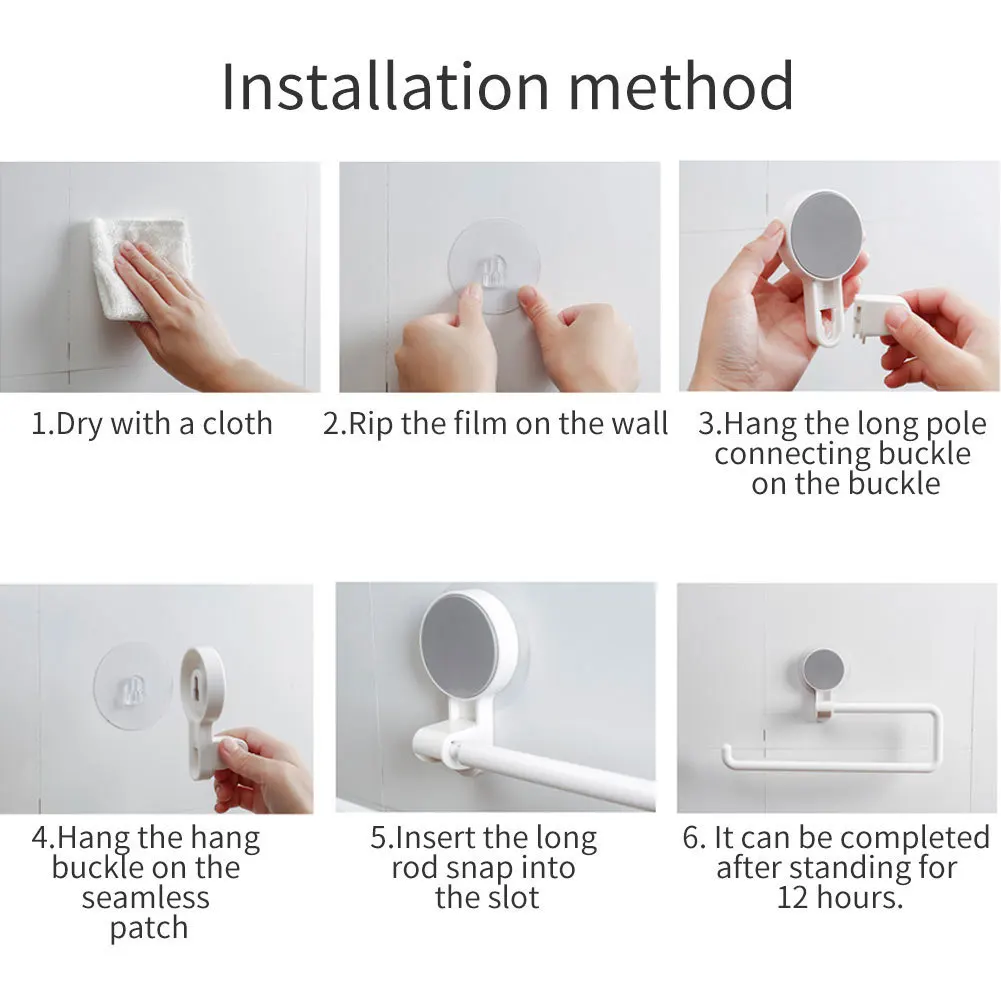 Installation method

1.Dry with a cloth

2.Rip the film on the wall

3.Hang the long pole connecting buckle on the buckle

4.Hang the hang buckle on the seamless patch

5.Insert the long rod snap into the slot

6. It can be completed after standing for 12 hours.