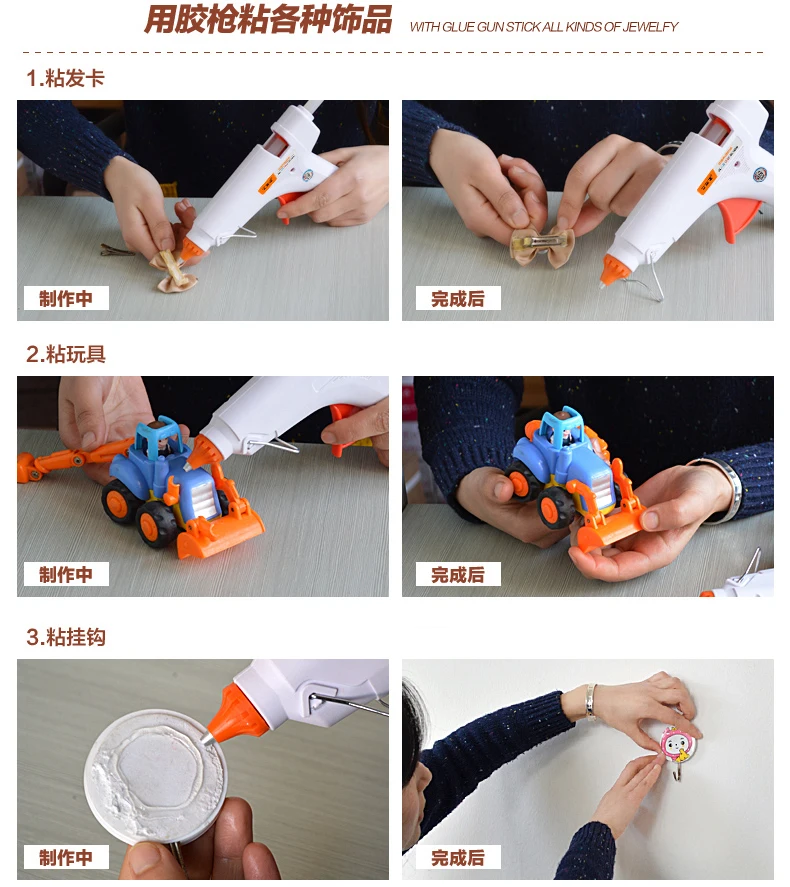 用胶枪粘各种饰品 WITH GLUE GUN STICK ALL KINDS OF JEWELFY

1.粘发卡

制作中

完成后

2.粘玩具

制作中

完成后

3.粘挂钩

制作中

完成后