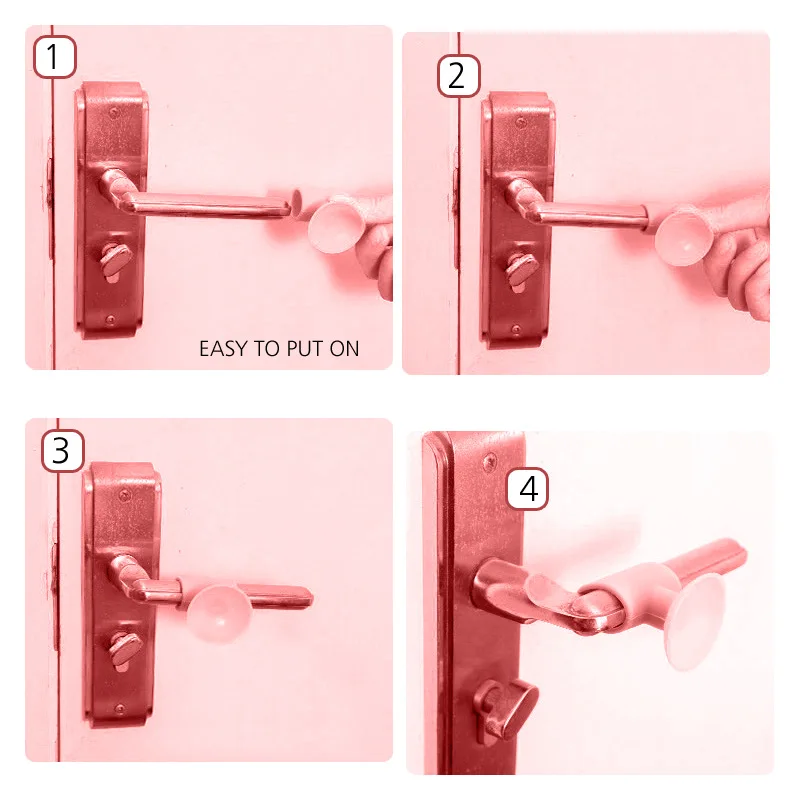 1

EASY TO PUT ON

2

3

4