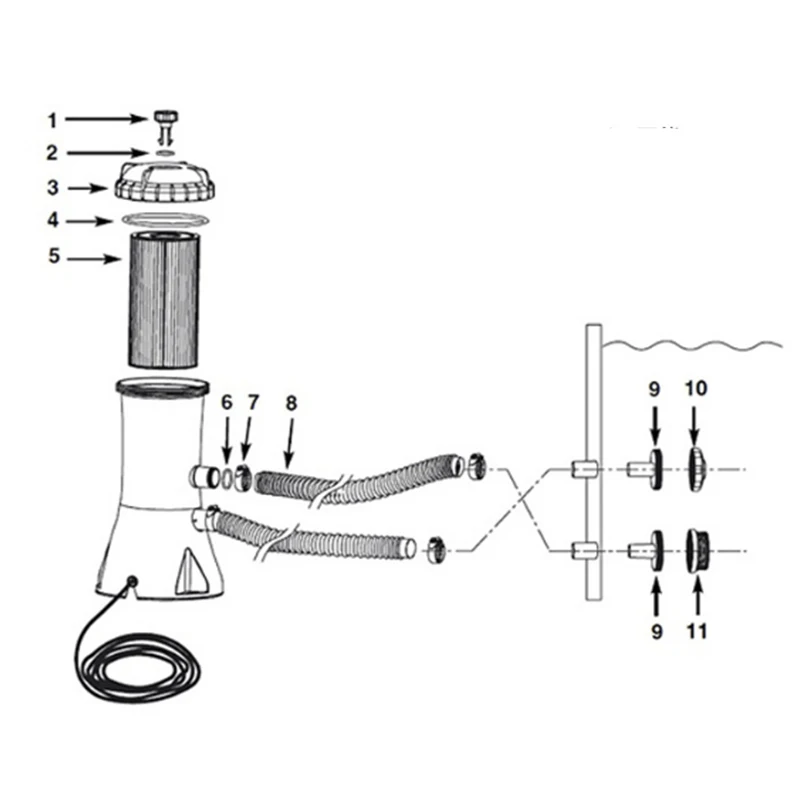 1
2
3
4
5
6
7
8
9
10
9
11