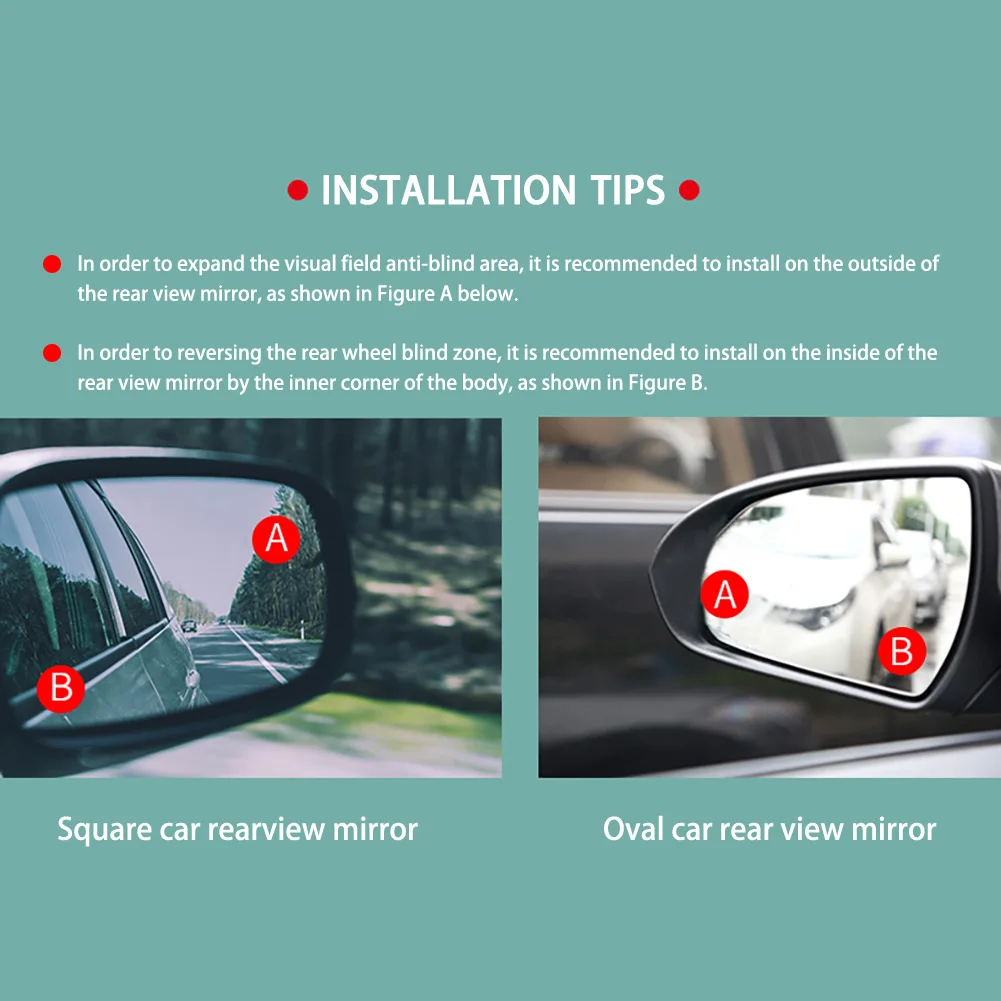 INSTALLATION TIPS

In order to expand the visual field anti-blind area, it is recommended to install on the outside of the rear view mirror, as shown in Figure A below.

In order to reversing the rear wheel blind zone, it is recommended to install on the inside of the rear view mirror by the inner corner of the body, as shown in Figure B.

A

B

A

B

Square car rearview mirror

Oval car rear view mirror