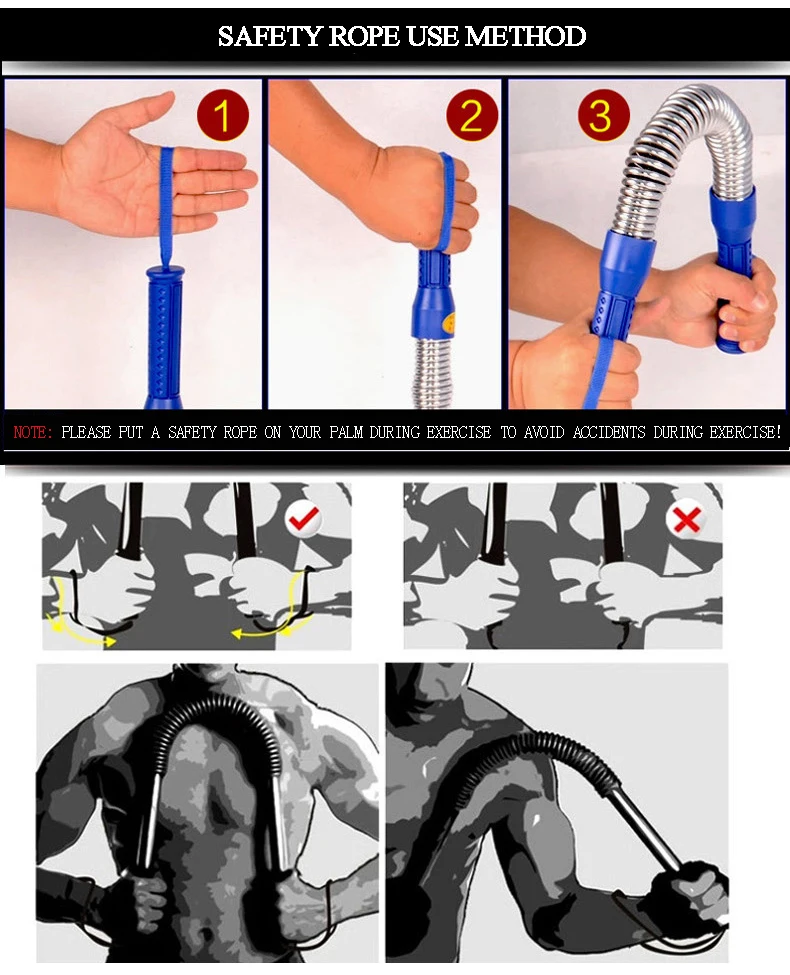 SAFETY ROPE USE METHOD

1

2

3

NOTE: PLEASE PUT A SAFETY ROPE ON YOUR PALM DURING EXERCISE TO AVOID ACCIDENTS DURING EXERCISE!