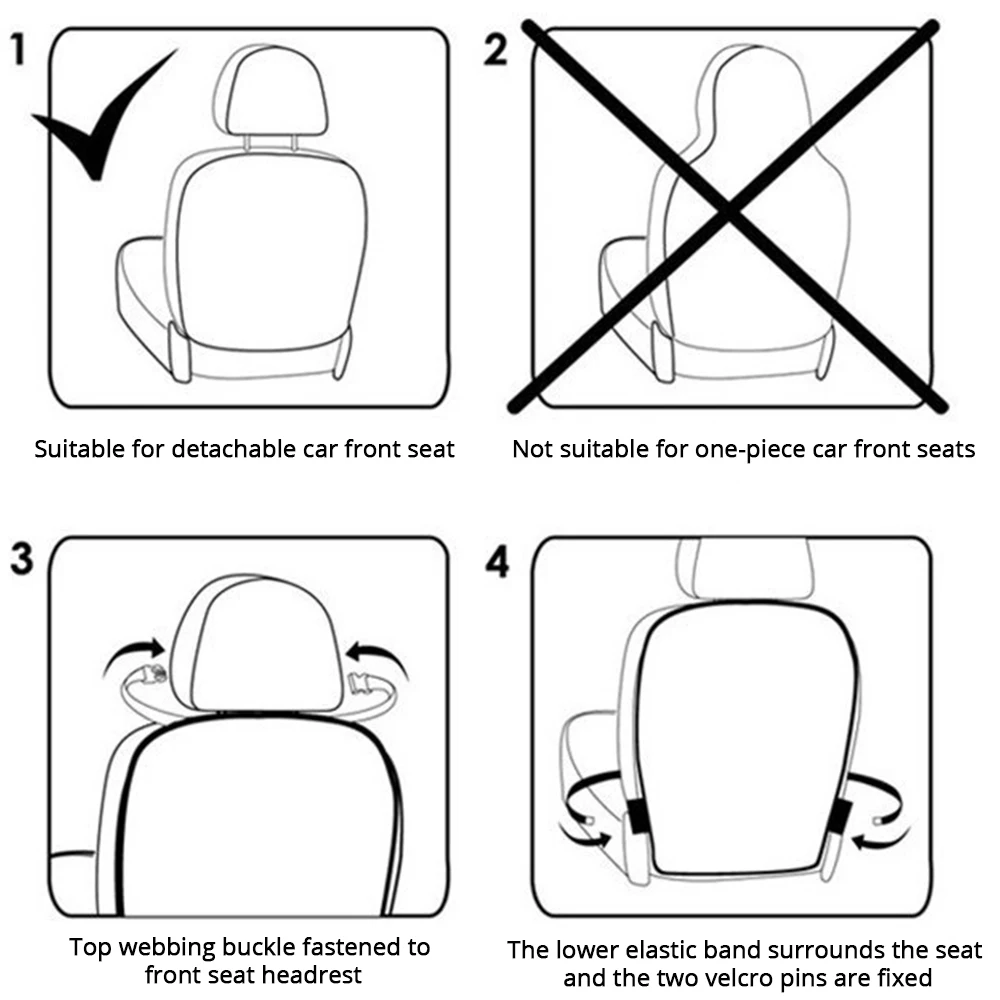 1

Suitable for detachable car front seat

2

Not suitable for one-piece car front seats

3

Top webbing buckle fastened to front seat headrest

4

The lower elastic band surrounds the seat and the two velcro pins are fixed