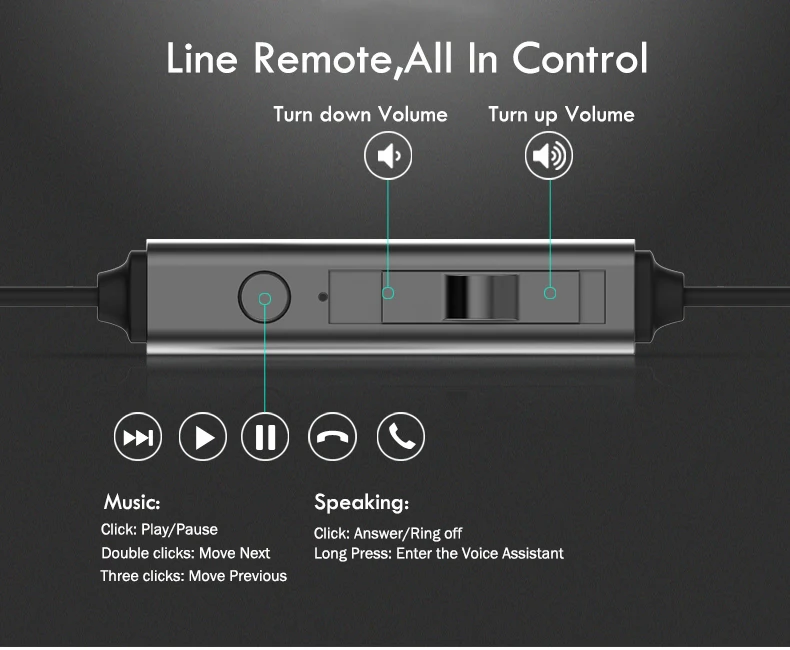 Line Remote,All In Control

Turn down Volume

Turn up Volume

Music:
Click: Play/Pause
Double clicks: Move Next
Three clicks: Move Previous

Speaking:
Click: Answer/Ring off
Long Press: Enter the Voice Assistant