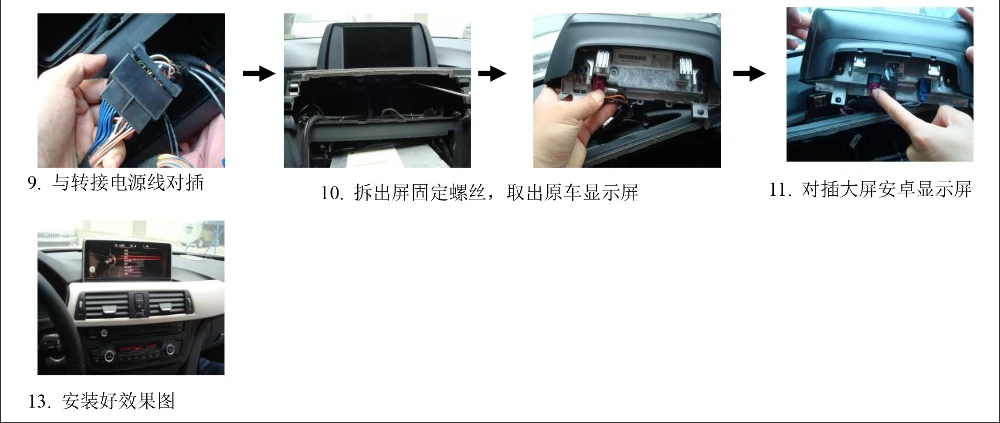 9. 与转接电源线对插

10. 拆出屏固定螺丝，取出原车显示屏

11. 对插大屏安卓显示屏

13. 安装好效果图